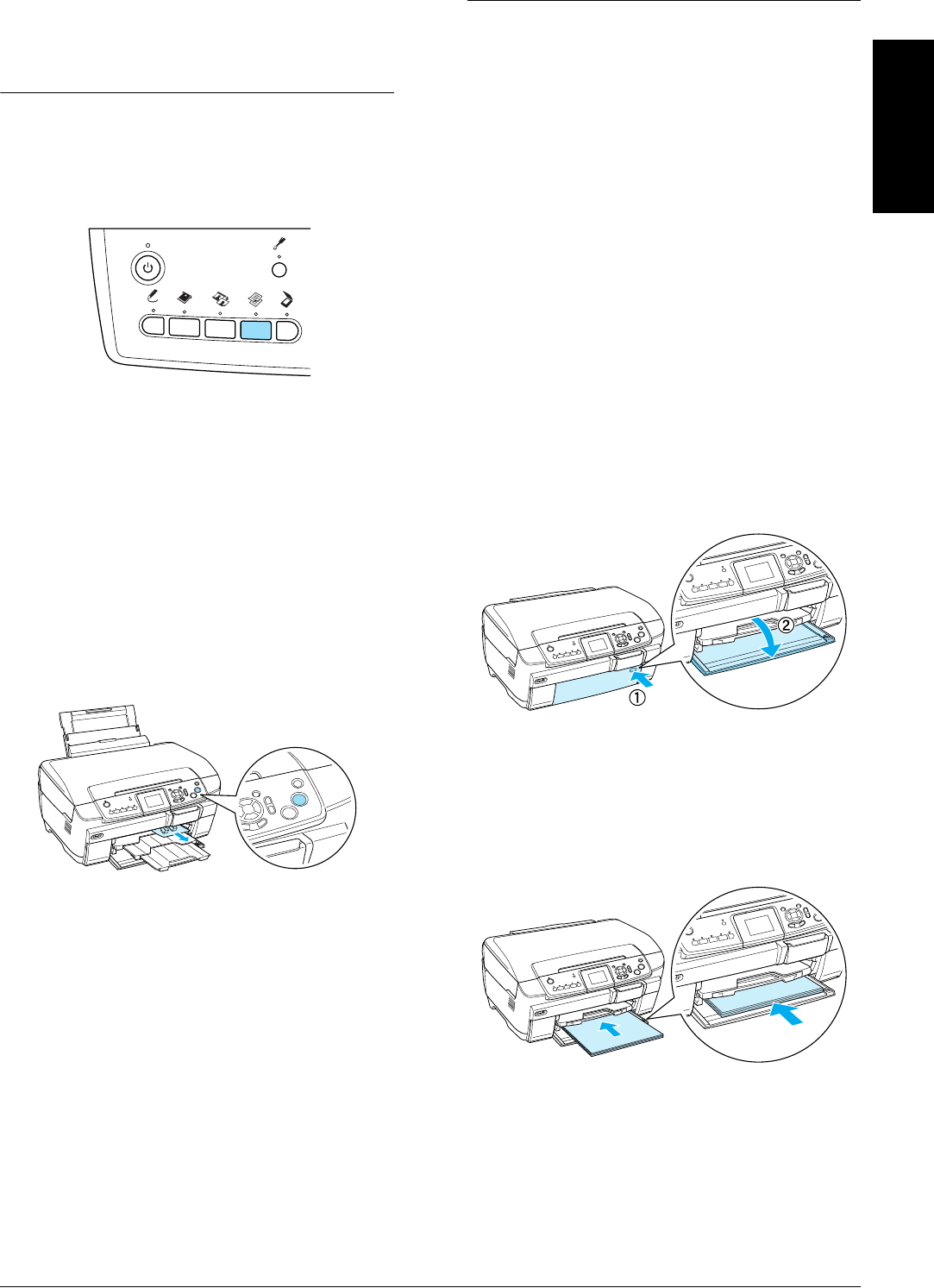 ①

②