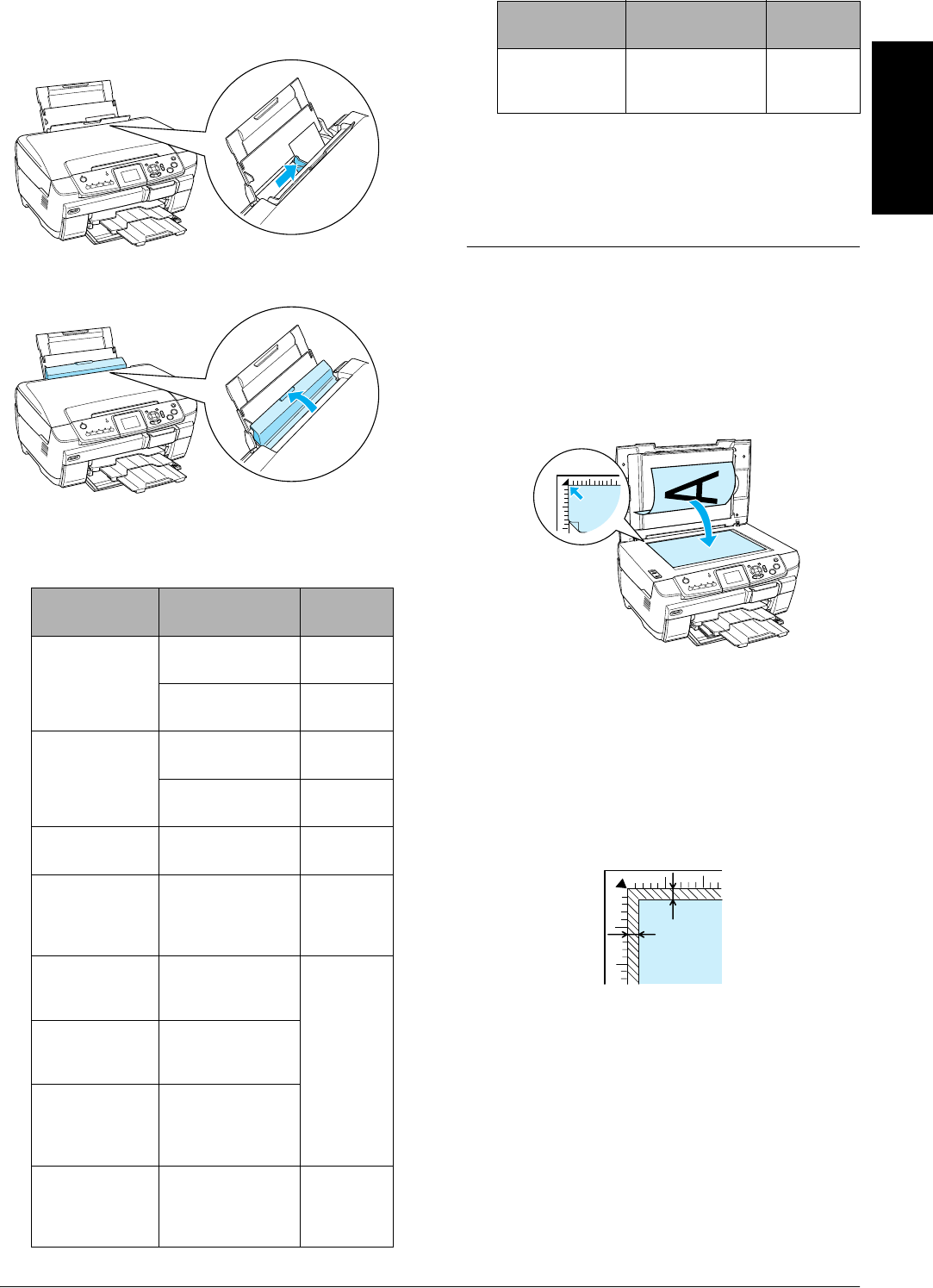 A