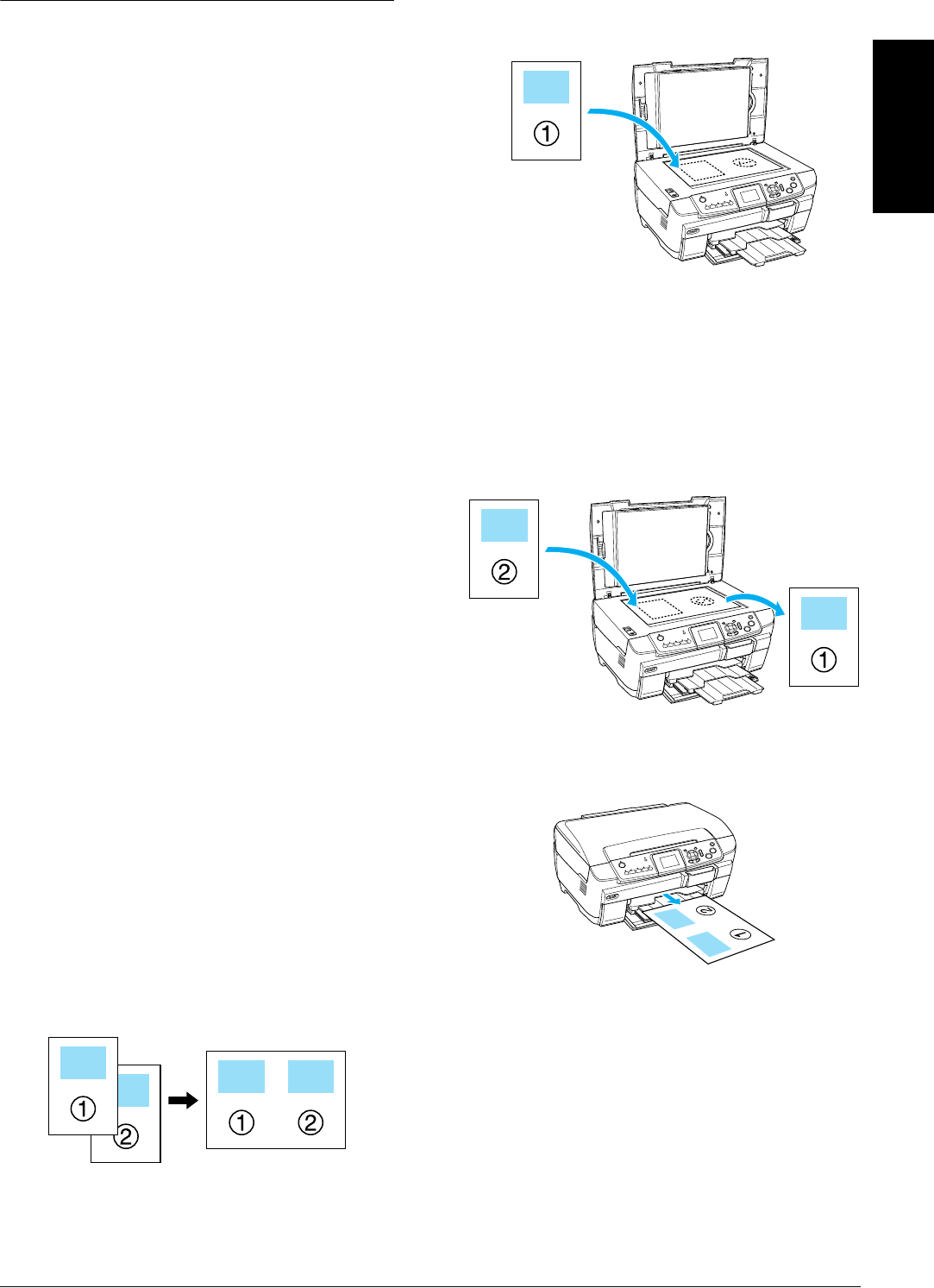 ①

②

①

②

①

①

②

①

②