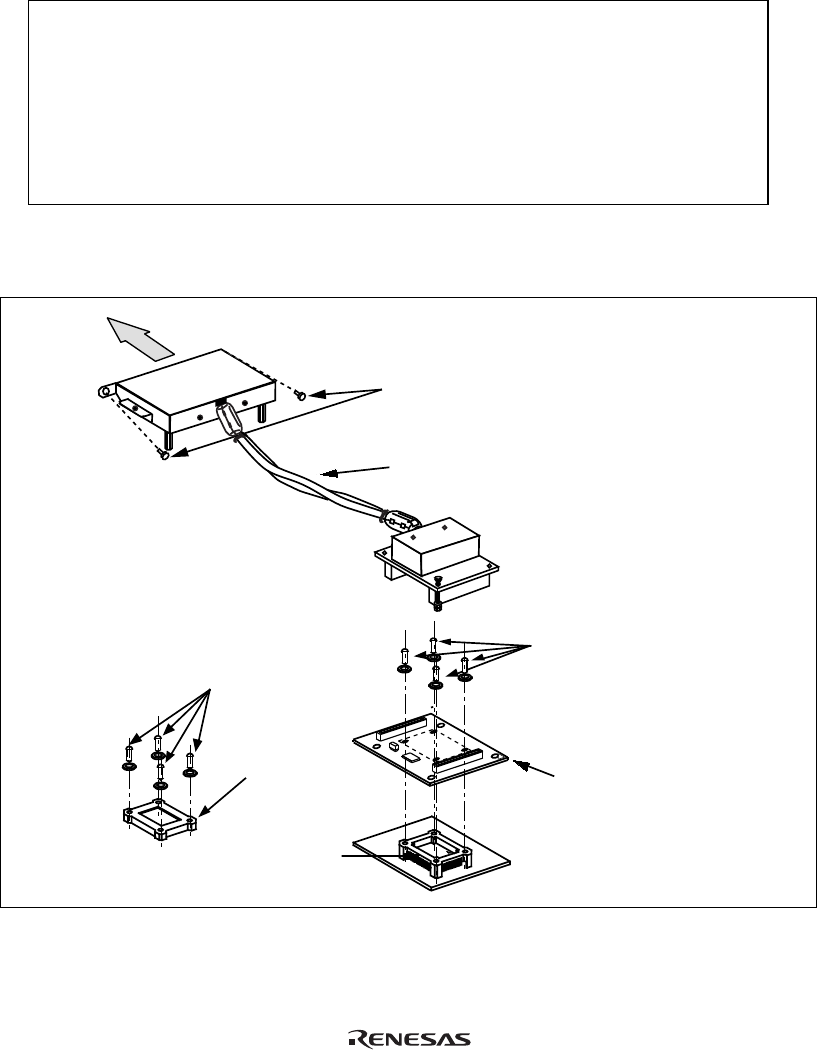 RENESAS