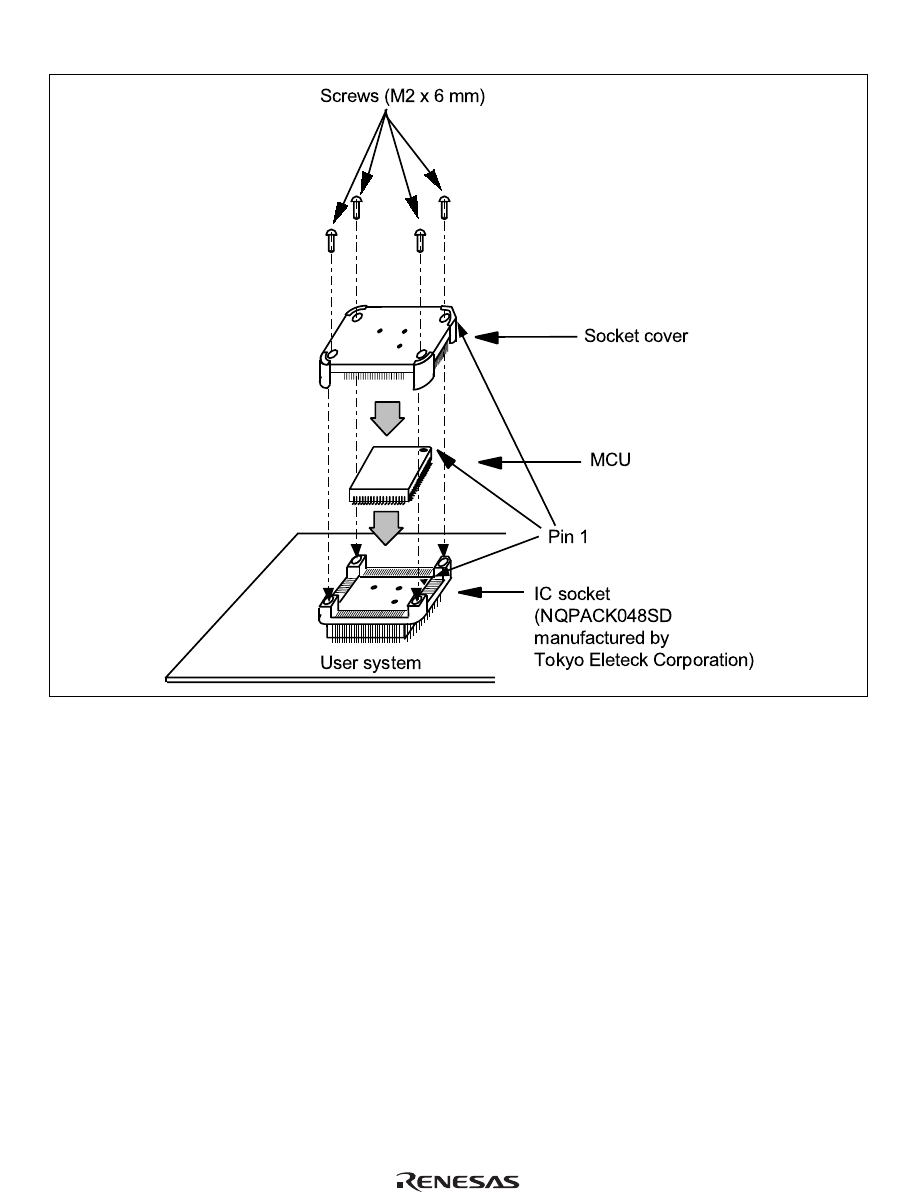 Screws (M2 x 6 mm)

Socket cover

MCU

Pin 1

IC socket (NQPACK048SD manufactured by Tokyo Eleteck Corporation)

User system

RENESAS