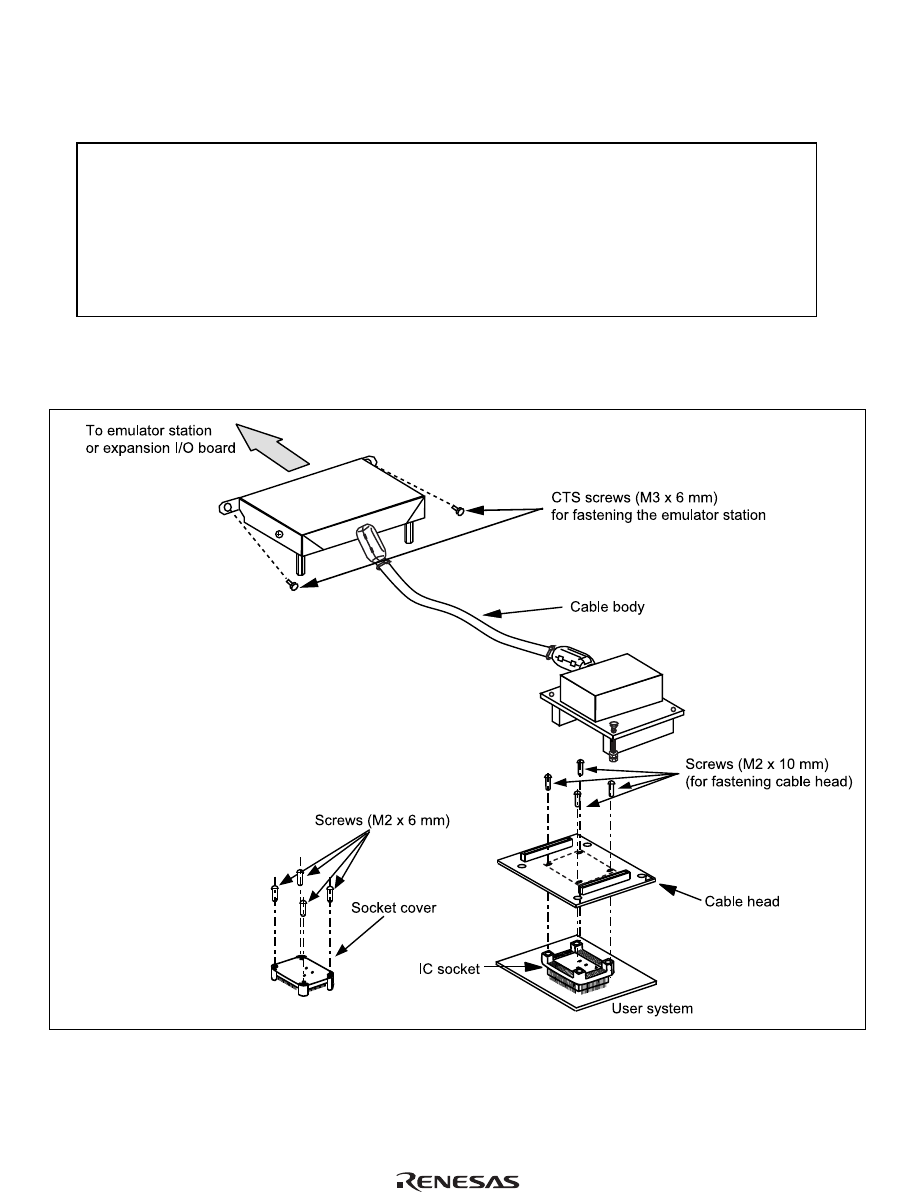 To emulator station or expansion I/O board

CTS screws (M3 x 6 mm) for fastening the emulator station

Cable body

Screws (M2 x 10 mm) (for fastening cable head)

Screws (M2 x 6 mm)

Socket cover

Cable head

IC socket

User system

RENESAS