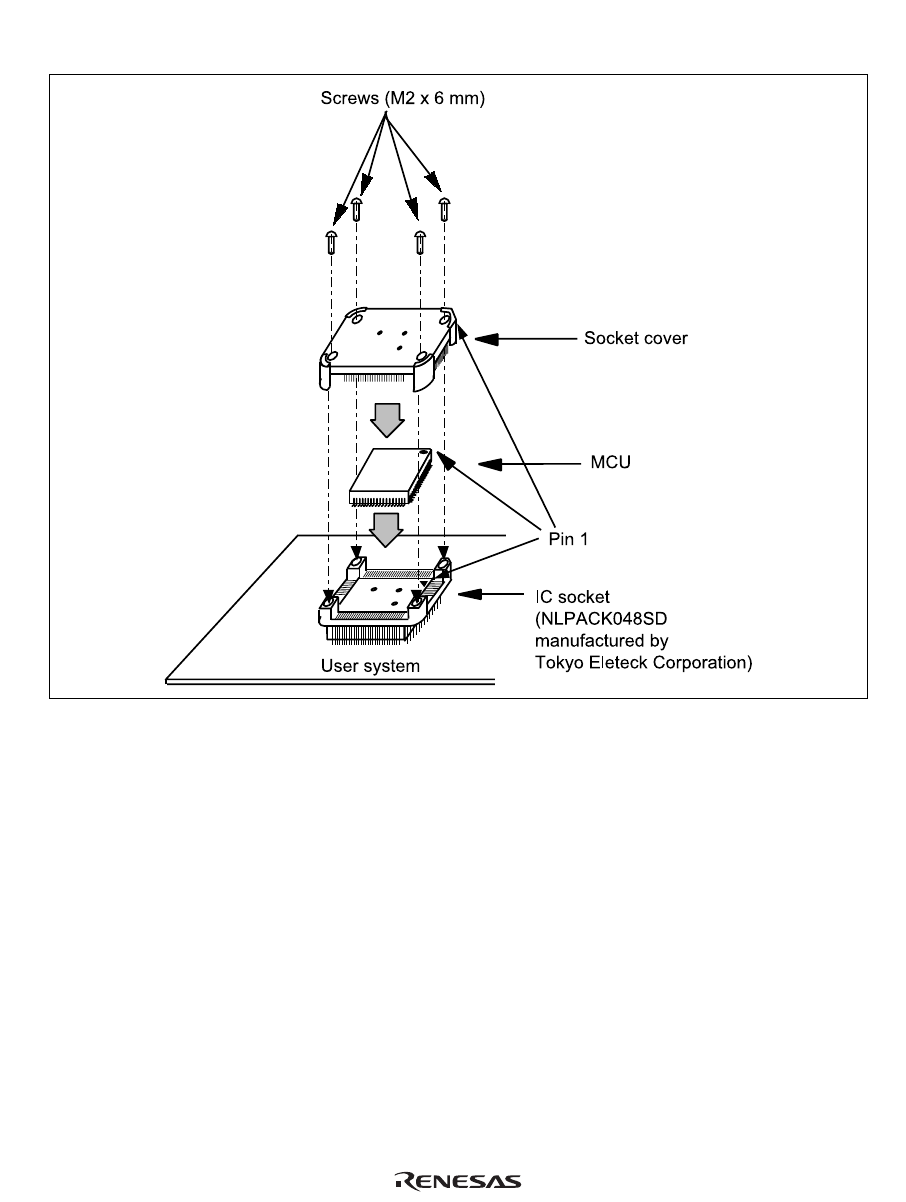 Screws (M2 x 6 mm)

Socket cover

MCU

Pin 1

IC socket
(NLPACK048SD
manufactured by
Tokyo Eleteck Corporation)

User system

RENESAS