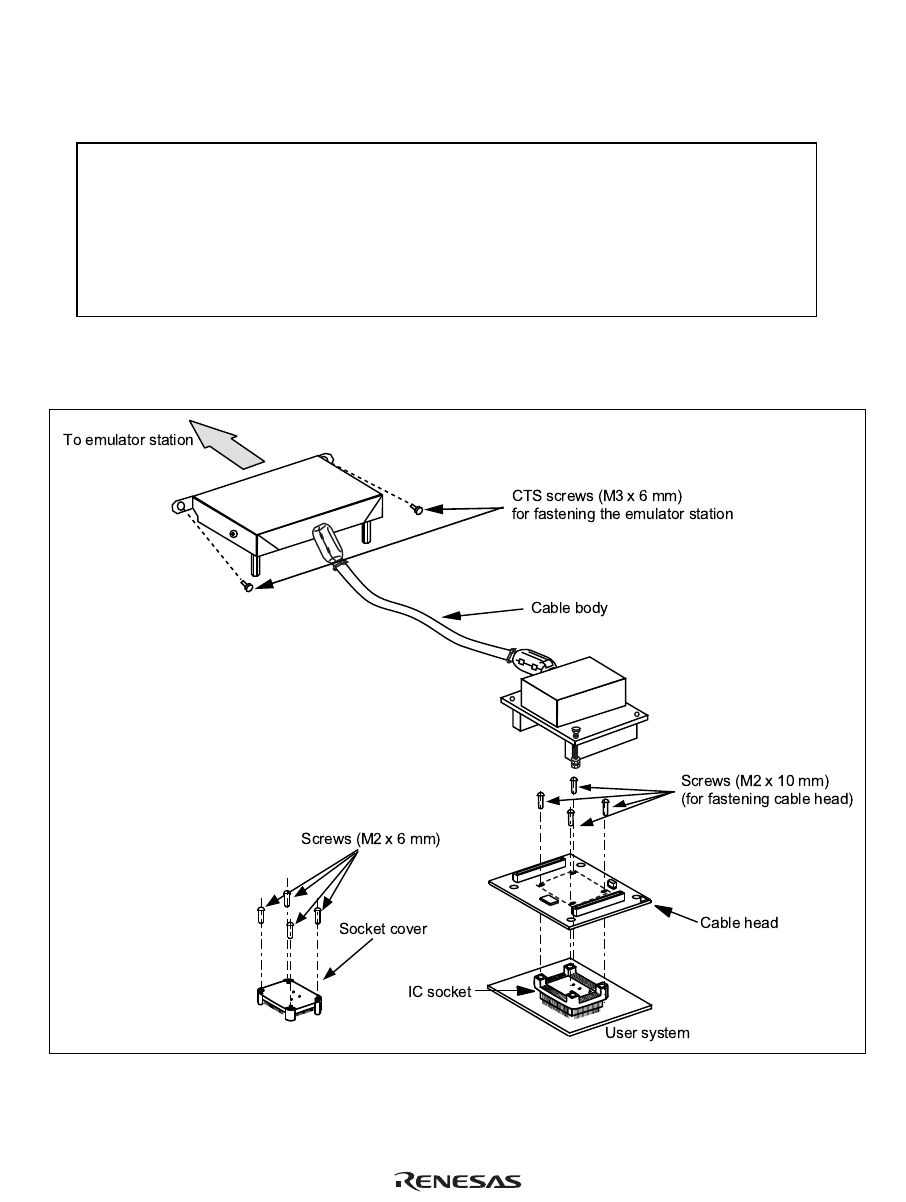 To emulator station

CTS screws (M3 x 6 mm) for fastening the emulator station

Cable body

Screws (M2 x 10 mm) (for fastening cable head)

Screws (M2 x 6 mm)

Socket cover

Cable head

IC socket

User system

RENESAS