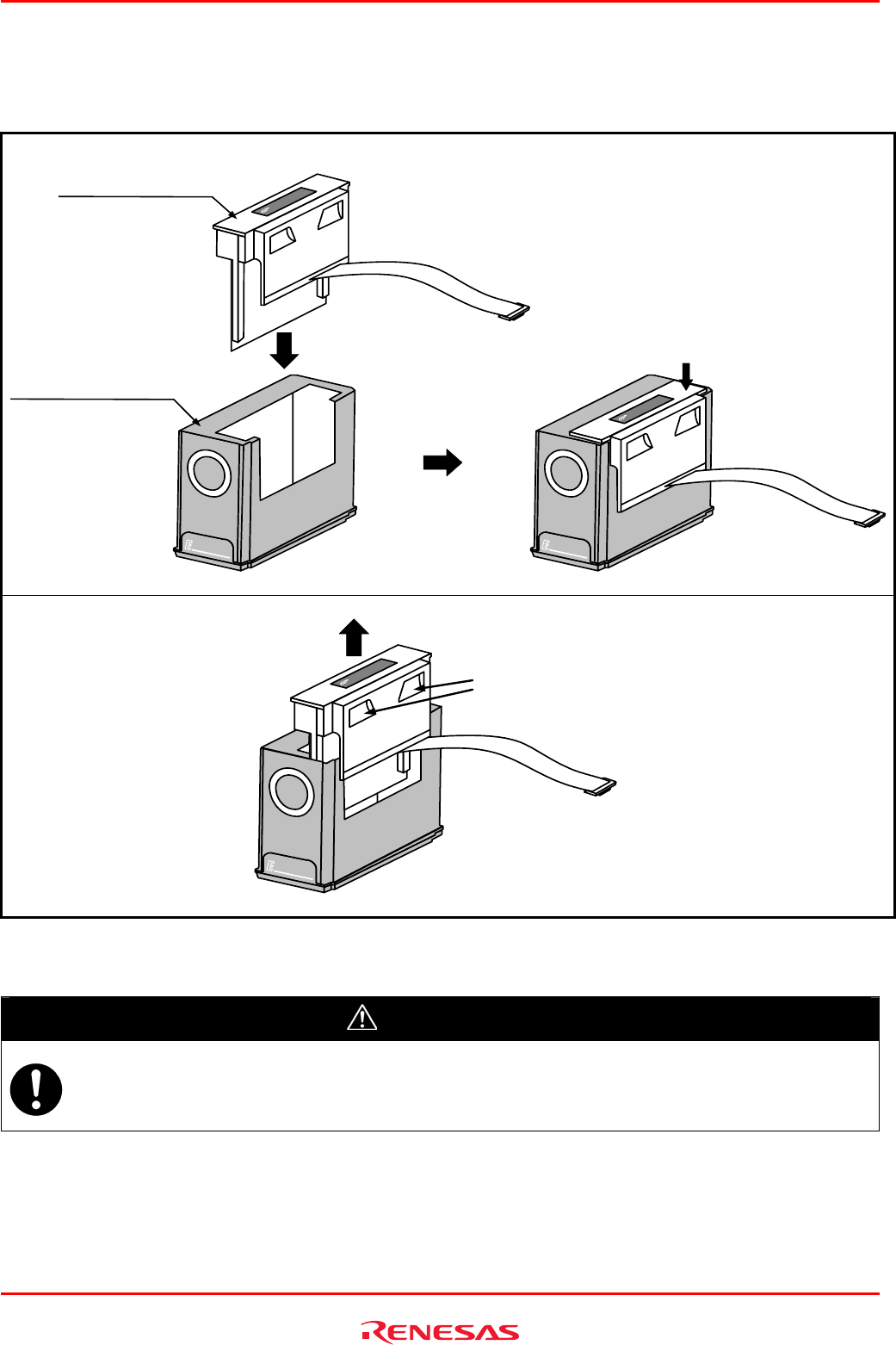 RENESAS