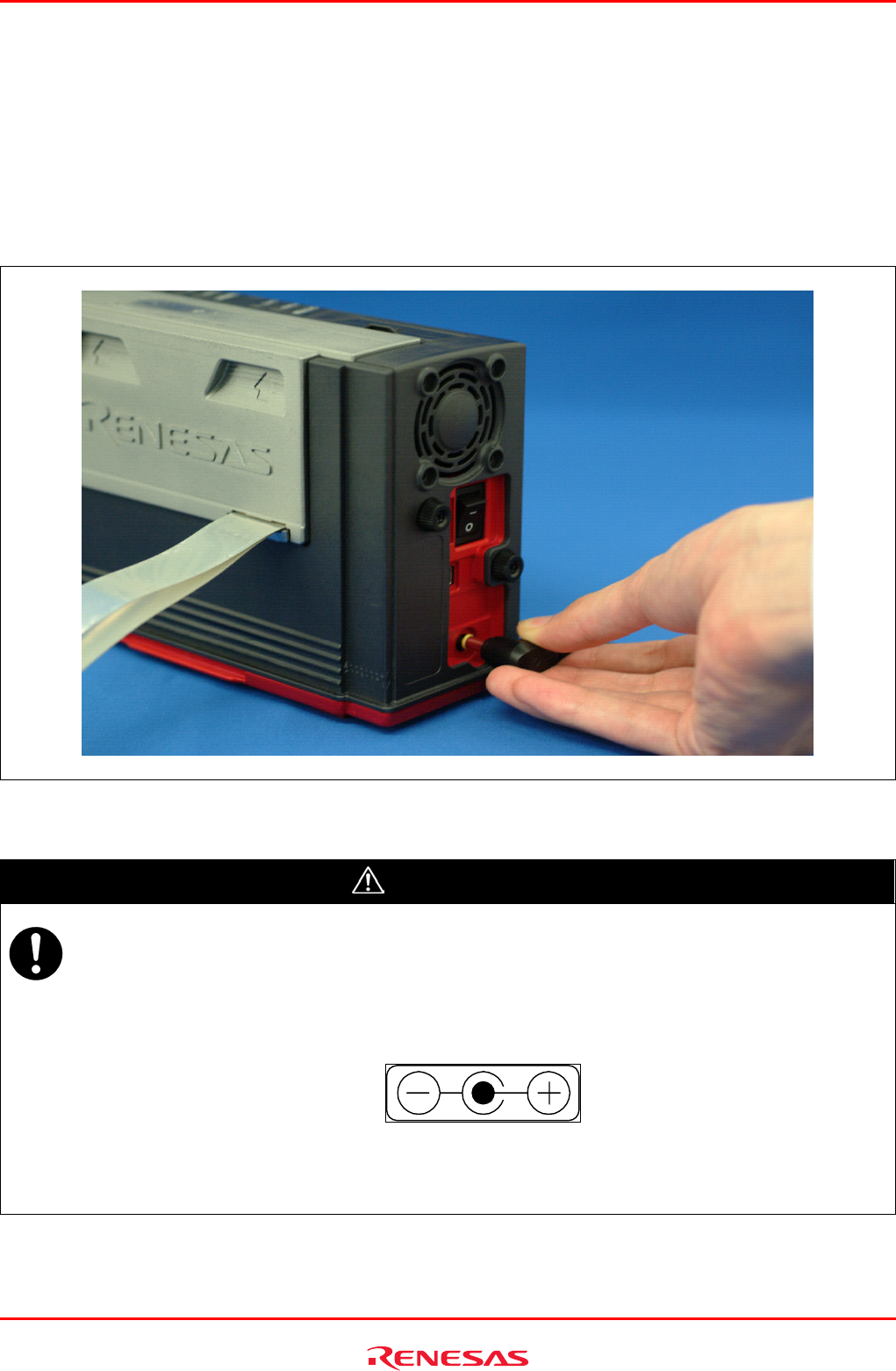 RENESAS

RENESAS