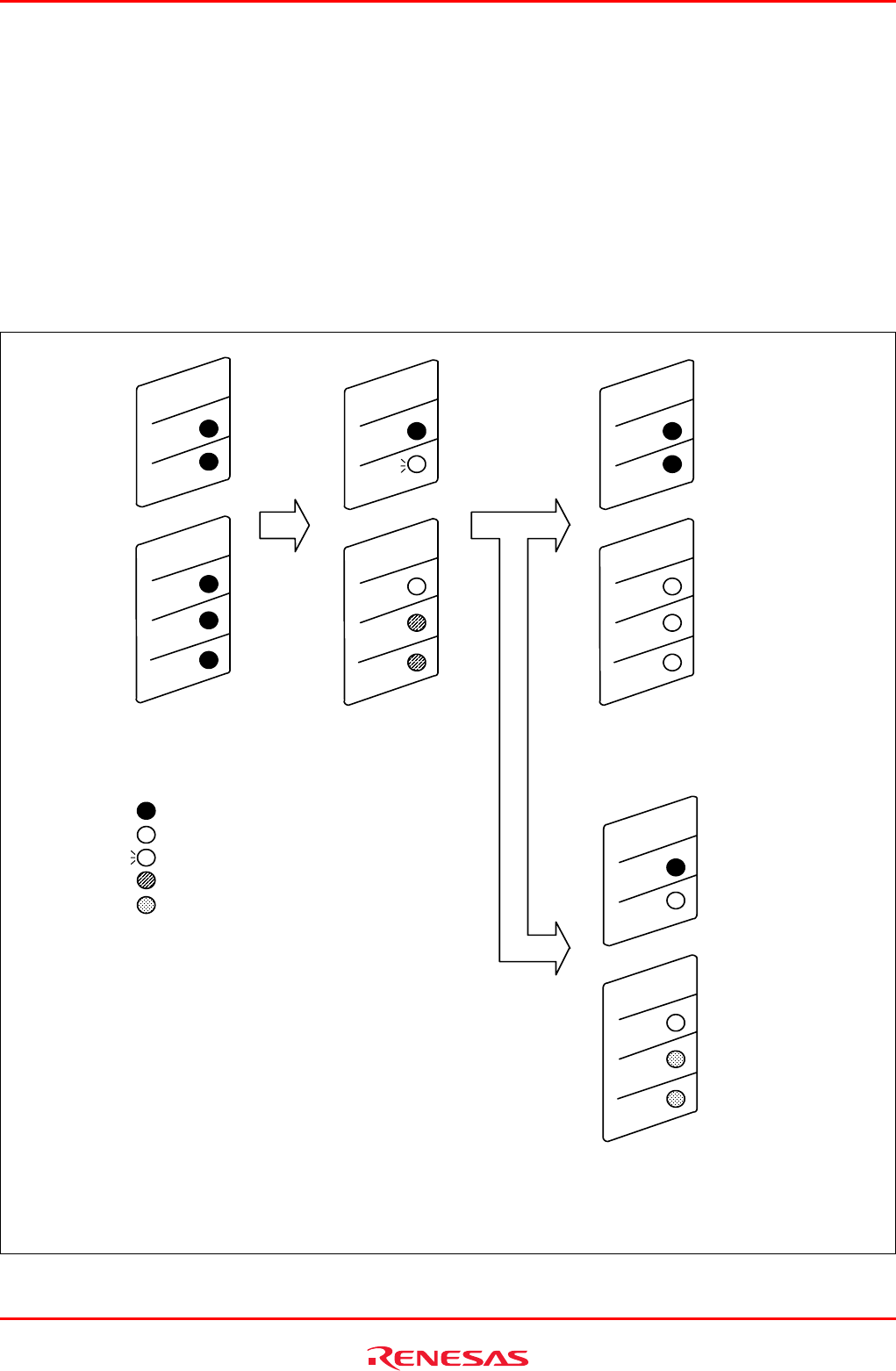 RENESAS