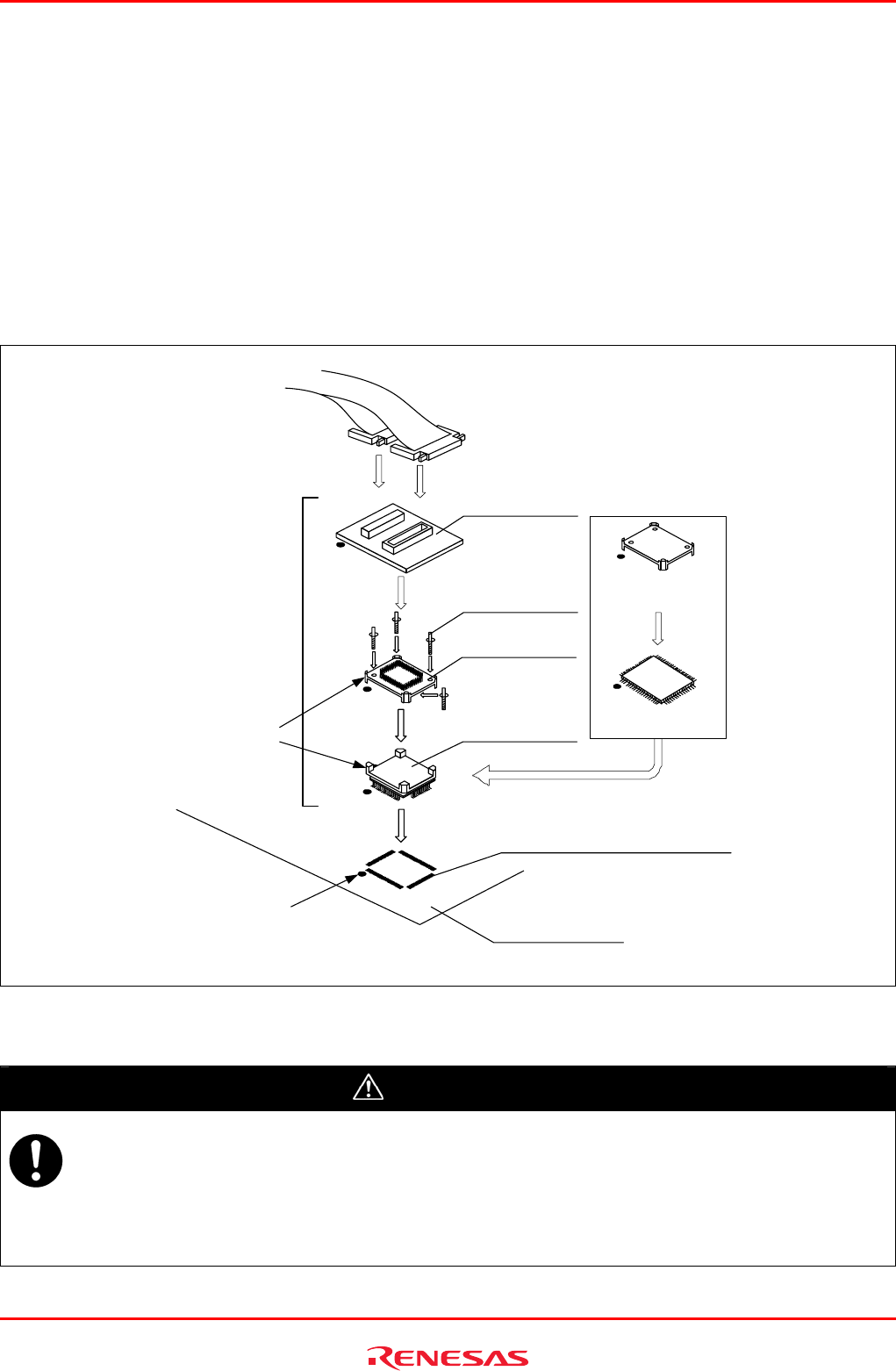 RENESAS