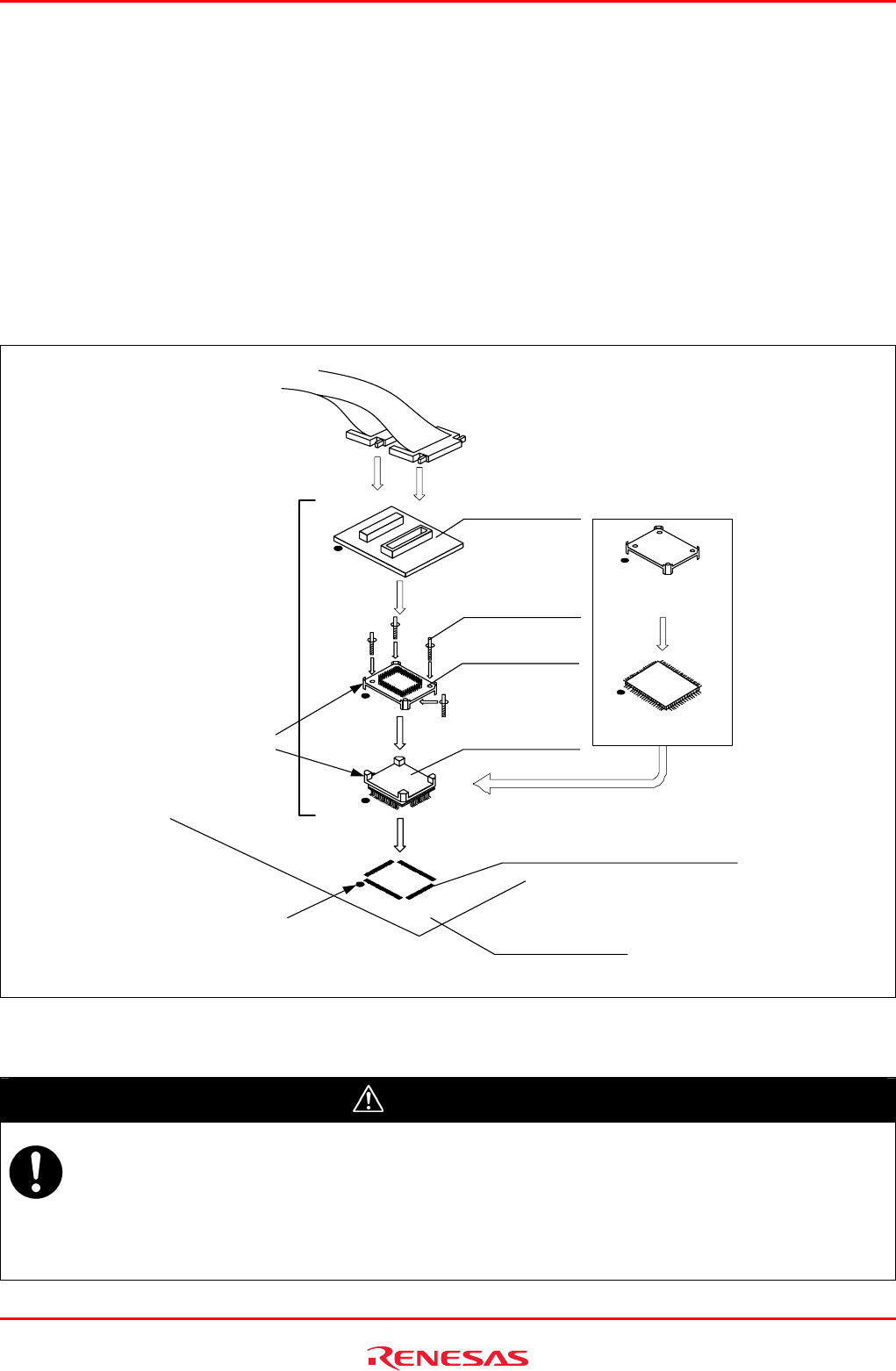 RENESAS