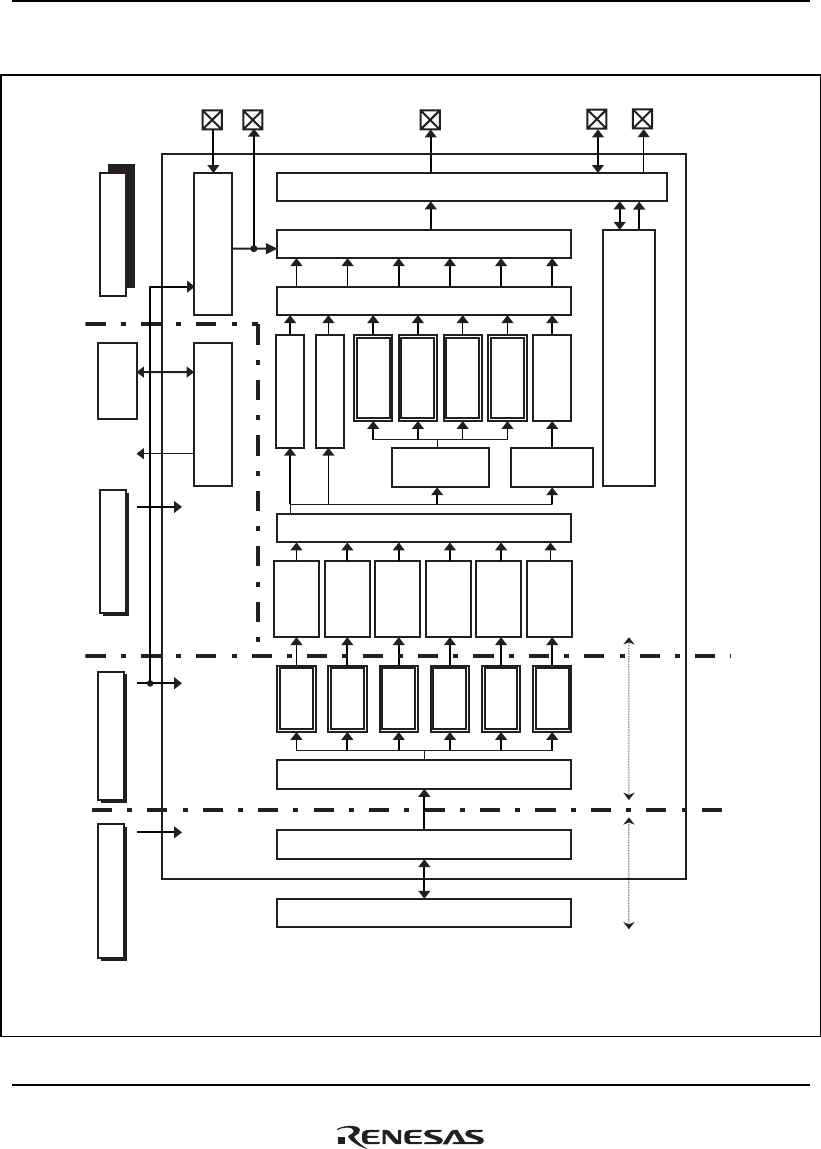 RENESAS