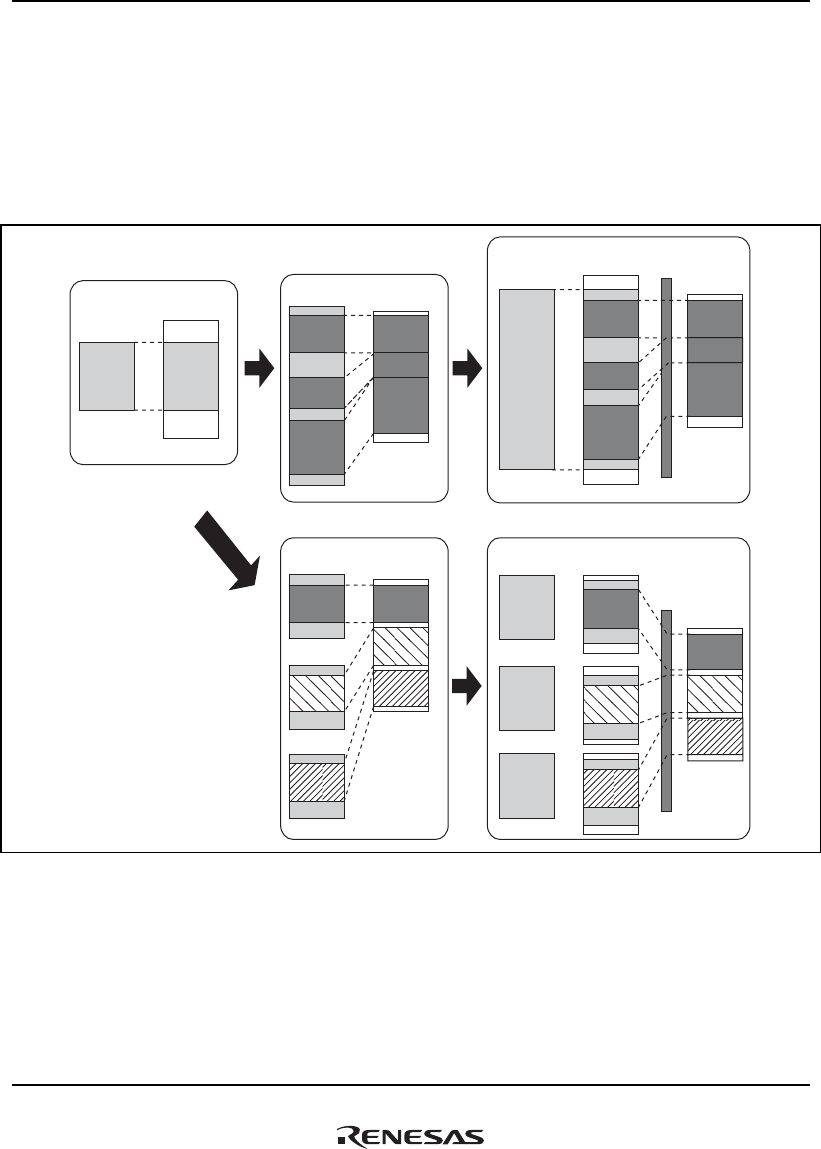 RENESAS