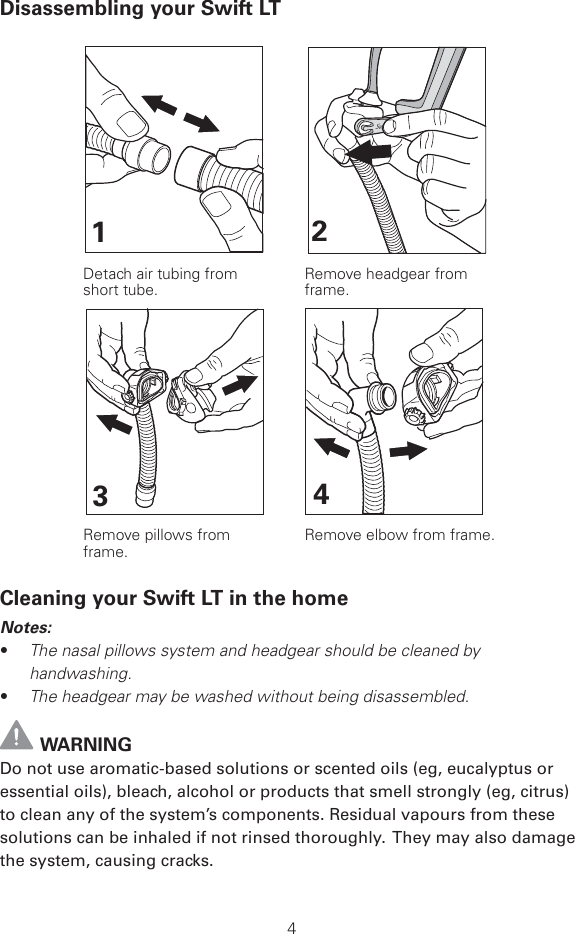 Disassembling your Swift LT

1

Detach air tubing from short tube.

2

Remove headgear from frame.

3

Remove pillows from frame.

4

Remove elbow from frame.

Cleaning your Swift LT in the home

Notes:

• The nasal pillows system and headgear should be cleaned by handwashing.

• The headgear may be washed without being disassembled.

WARNING

Do not use aromatic-based solutions or scented oils (eg, eucalyptus or essential oils), bleach, alcohol or products that smell strongly (eg, citrus) to clean any of the system's components. Residual vapours from these solutions can be inhaled if not rinsed thoroughly. They may also damage the system, causing cracks.

4