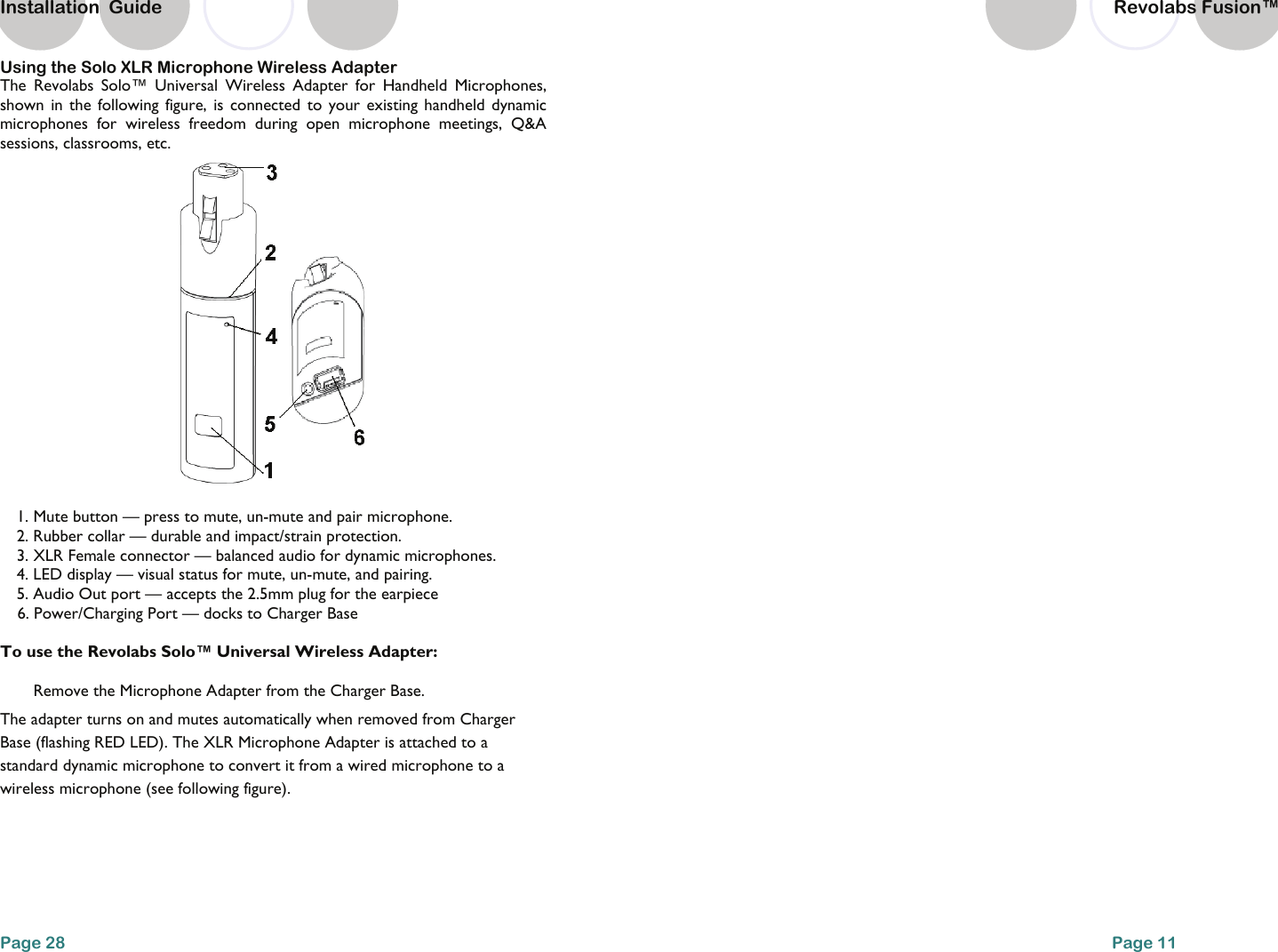 Installation Guide

Revolabs Fusion™

Using the Solo XLR Microphone Wireless Adapter
The Revolabs Solo™ Universal Wireless Adapter for Handheld Microphones, shown in the following figure, is connected to your existing handheld dynamic microphones for wireless freedom during open microphone meetings, Q&A sessions, classrooms, etc.

3
2
4
5
6
1

1. Mute button — press to mute, un-mute and pair microphone.
2. Rubber collar — durable and impact/strain protection.
3. XLR Female connector — balanced audio for dynamic microphones.
4. LED display — visual status for mute, un-mute, and pairing.
5. Audio Out port — accepts the 2.5mm plug for the earpiece
6. Power/Charging Port — docks to Charger Base

To use the Revolabs Solo™ Universal Wireless Adapter:

Remove the Microphone Adapter from the Charger Base.

The adapter turns on and mutes automatically when removed from Charger Base (flashing RED LED). The XLR Microphone Adapter is attached to a standard dynamic microphone to convert it from a wired microphone to a wireless microphone (see following figure).

Page 28

Page 11