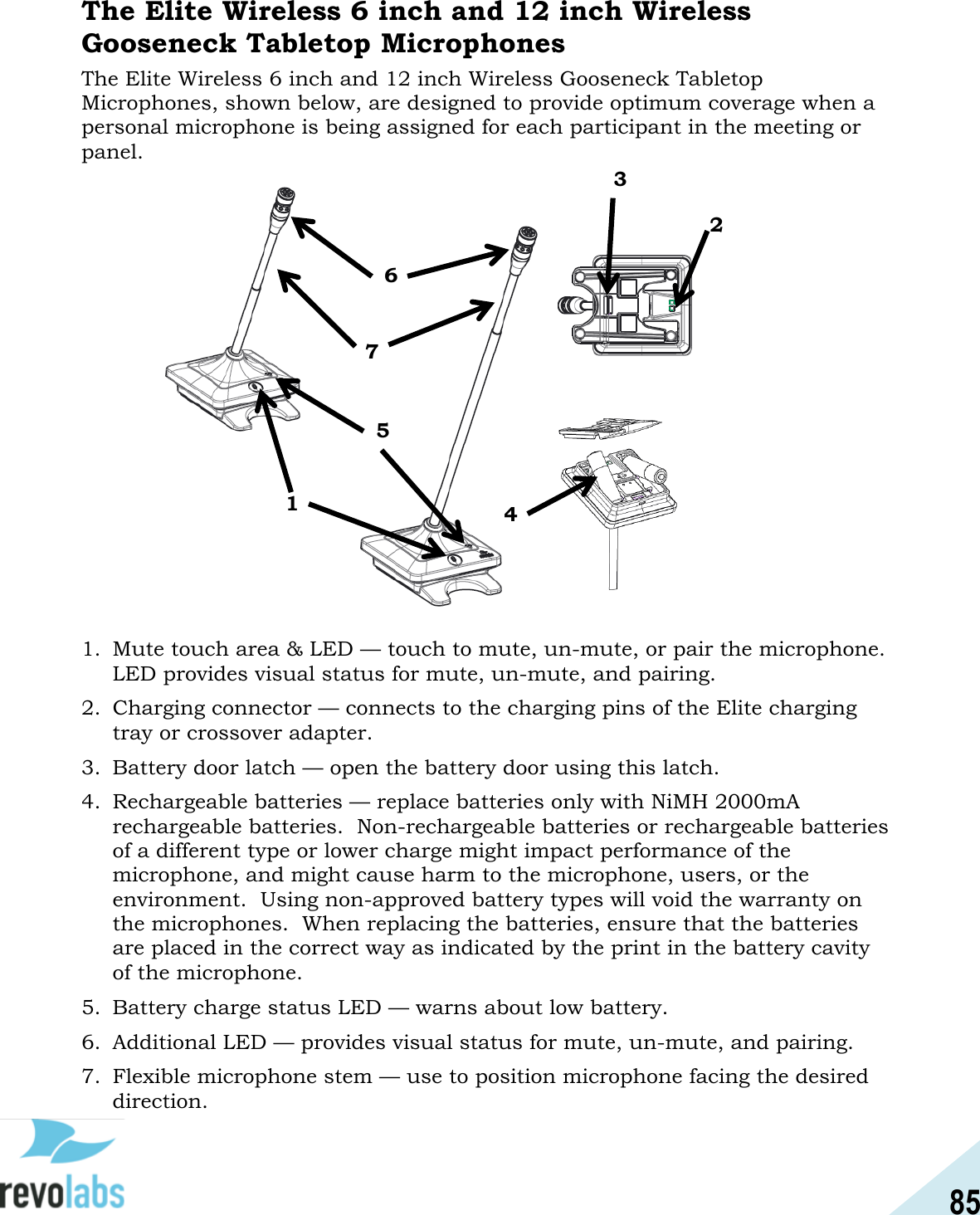 The Elite Wireless 6 inch and 12 inch Wireless Gooseneck Tabletop Microphones

The Elite Wireless 6 inch and 12 inch Wireless Gooseneck Tabletop Microphones, shown below, are designed to provide optimum coverage when a personal microphone is being assigned for each participant in the meeting or panel.

3
2
6
7
5
1
4

1. Mute touch area & LED — touch to mute, un-mute, or pair the microphone. LED provides visual status for mute, un-mute, and pairing.

2. Charging connector — connects to the charging pins of the Elite charging tray or crossover adapter.

3. Battery door latch — open the battery door using this latch.

4. Rechargeable batteries — replace batteries only with NiMH 2000mA rechargeable batteries. Non-rechargeable batteries or rechargeable batteries of a different type or lower charge might impact performance of the microphone, and might cause harm to the microphone, users, or the environment. Using non-approved battery types will void the warranty on the microphones. When replacing the batteries, ensure that the batteries are placed in the correct way as indicated by the print in the battery cavity of the microphone.

5. Battery charge status LED — warns about low battery.

6. Additional LED — provides visual status for mute, un-mute, and pairing.

7. Flexible microphone stem — use to position microphone facing the desired direction.

revolabs

85