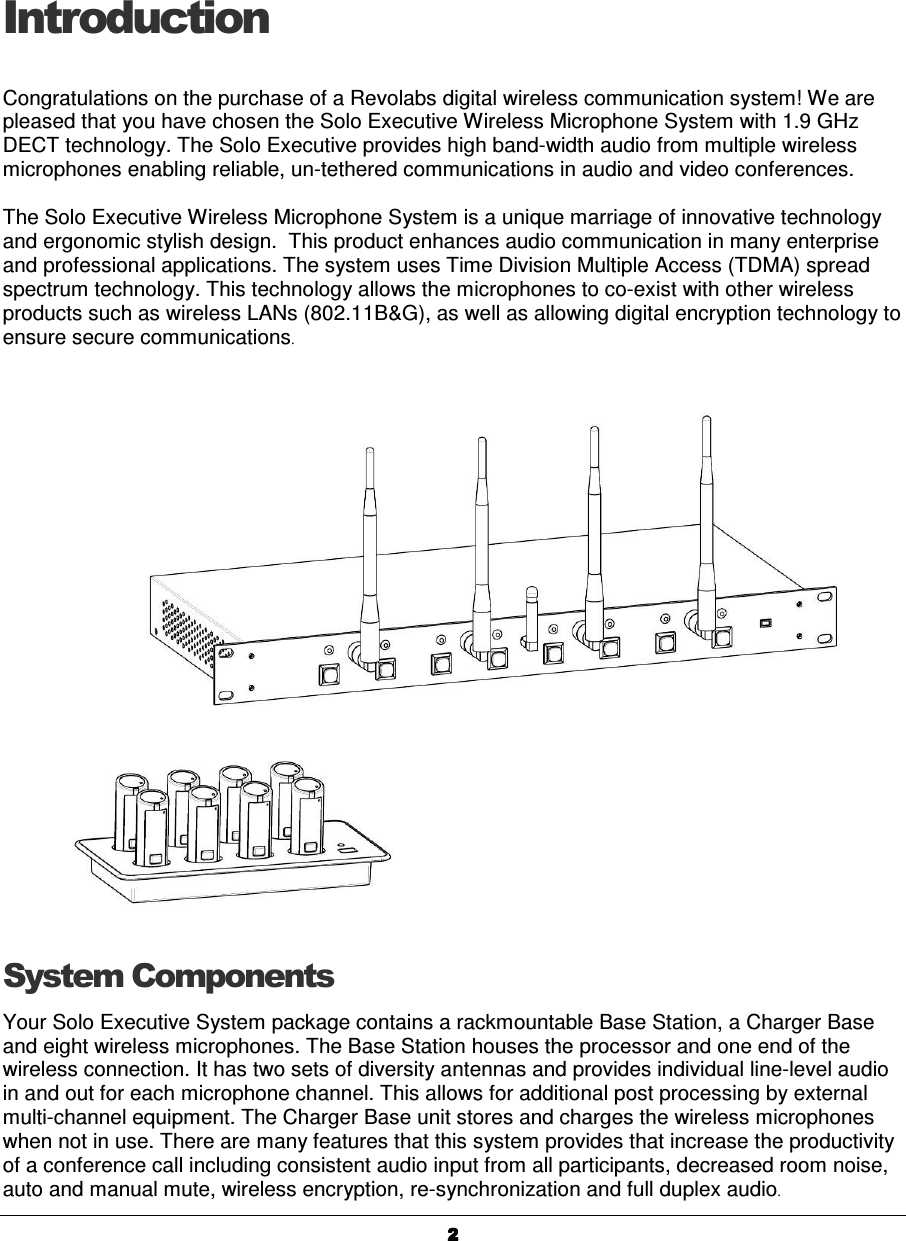 Introduction

Congratulations on the purchase of a Revolabs digital wireless communication system! We are pleased that you have chosen the Solo Executive Wireless Microphone System with 1.9 GHz DECT technology. The Solo Executive provides high band-width audio from multiple wireless microphones enabling reliable, un-tethered communications in audio and video conferences.

The Solo Executive Wireless Microphone System is a unique marriage of innovative technology and ergonomic stylish design.  This product enhances audio communication in many enterprise and professional applications. The system uses Time Division Multiple Access (TDMA) spread spectrum technology. This technology allows the microphones to co-exist with other wireless products such as wireless LANs (802.11B&G), as well as allowing digital encryption technology to ensure secure communications.

System Components

Your Solo Executive System package contains a rackmountable Base Station, a Charger Base and eight wireless microphones. The Base Station houses the processor and one end of the wireless connection. It has two sets of diversity antennas and provides individual line-level audio in and out for each microphone channel. This allows for additional post processing by external multi-channel equipment. The Charger Base unit stores and charges the wireless microphones when not in use. There are many features that this system provides that increase the productivity of a conference call including consistent audio input from all participants, decreased room noise, auto and manual mute, wireless encryption, re-synchronization and full duplex audio.

2