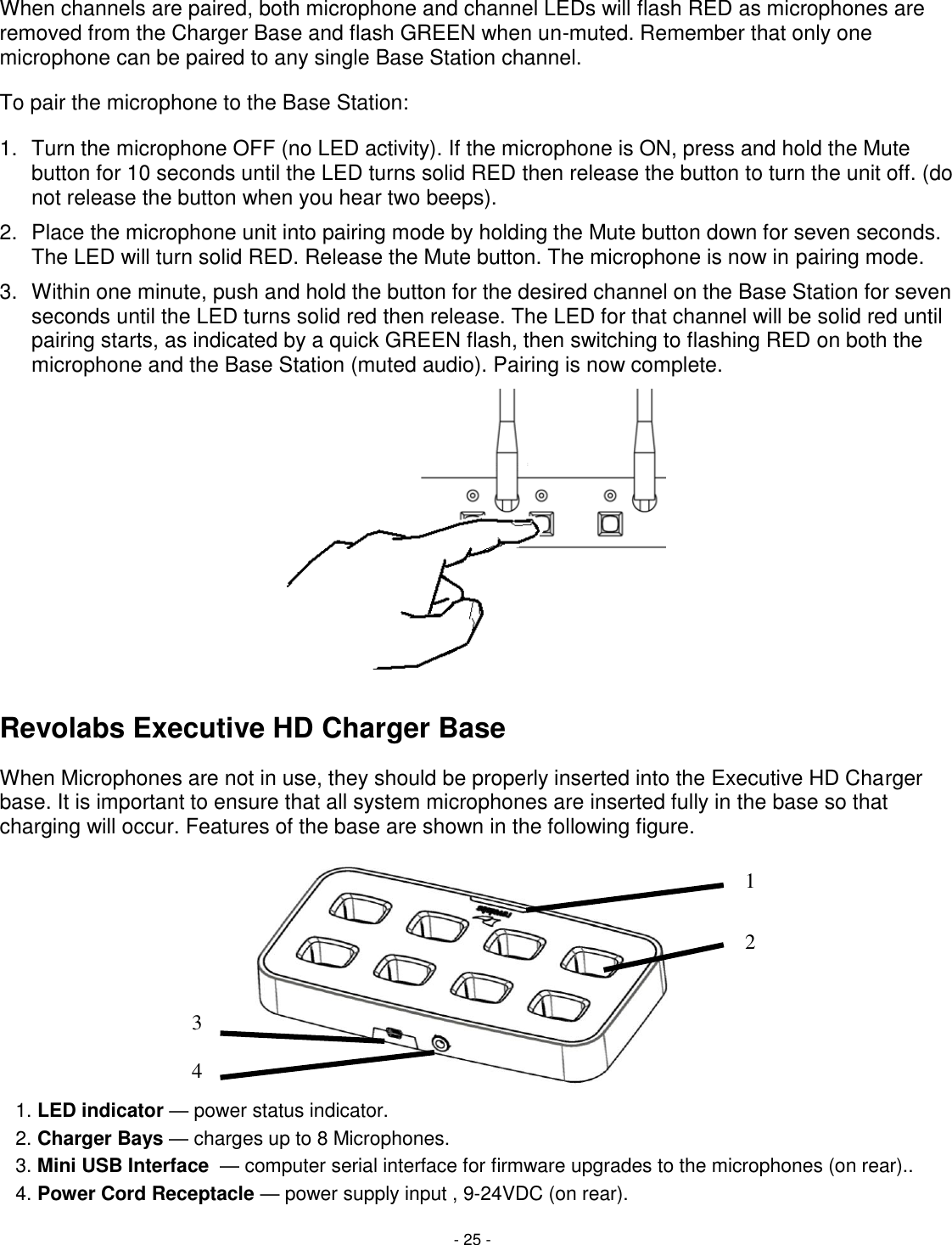 When channels are paired, both microphone and channel LEDs will flash RED as microphones are removed from the Charger Base and flash GREEN when un-muted. Remember that only one microphone can be paired to any single Base Station channel.

To pair the microphone to the Base Station:

1. Turn the microphone OFF (no LED activity). If the microphone is ON, press and hold the Mute button for 10 seconds until the LED turns solid RED then release the button to turn the unit off. (do not release the button when you hear two beeps).
2. Place the microphone unit into pairing mode by holding the Mute button down for seven seconds. The LED will turn solid RED. Release the Mute button. The microphone is now in pairing mode.
3. Within one minute, push and hold the button for the desired channel on the Base Station for seven seconds until the LED turns solid red then release. The LED for that channel will be solid red until pairing starts, as indicated by a quick GREEN flash, then switching to flashing RED on both the microphone and the Base Station (muted audio). Pairing is now complete.

Revolabs Executive HD Charger Base

When Microphones are not in use, they should be properly inserted into the Executive HD Charger base. It is important to ensure that all system microphones are inserted fully in the base so that charging will occur. Features of the base are shown in the following figure.

1
2
3
4

1. LED indicator — power status indicator.
2. Charger Bays — charges up to 8 Microphones.
3. Mini USB Interface — computer serial interface for firmware upgrades to the microphones (on rear)..
4. Power Cord Receptacle — power supply input , 9-24VDC (on rear).

- 25 -