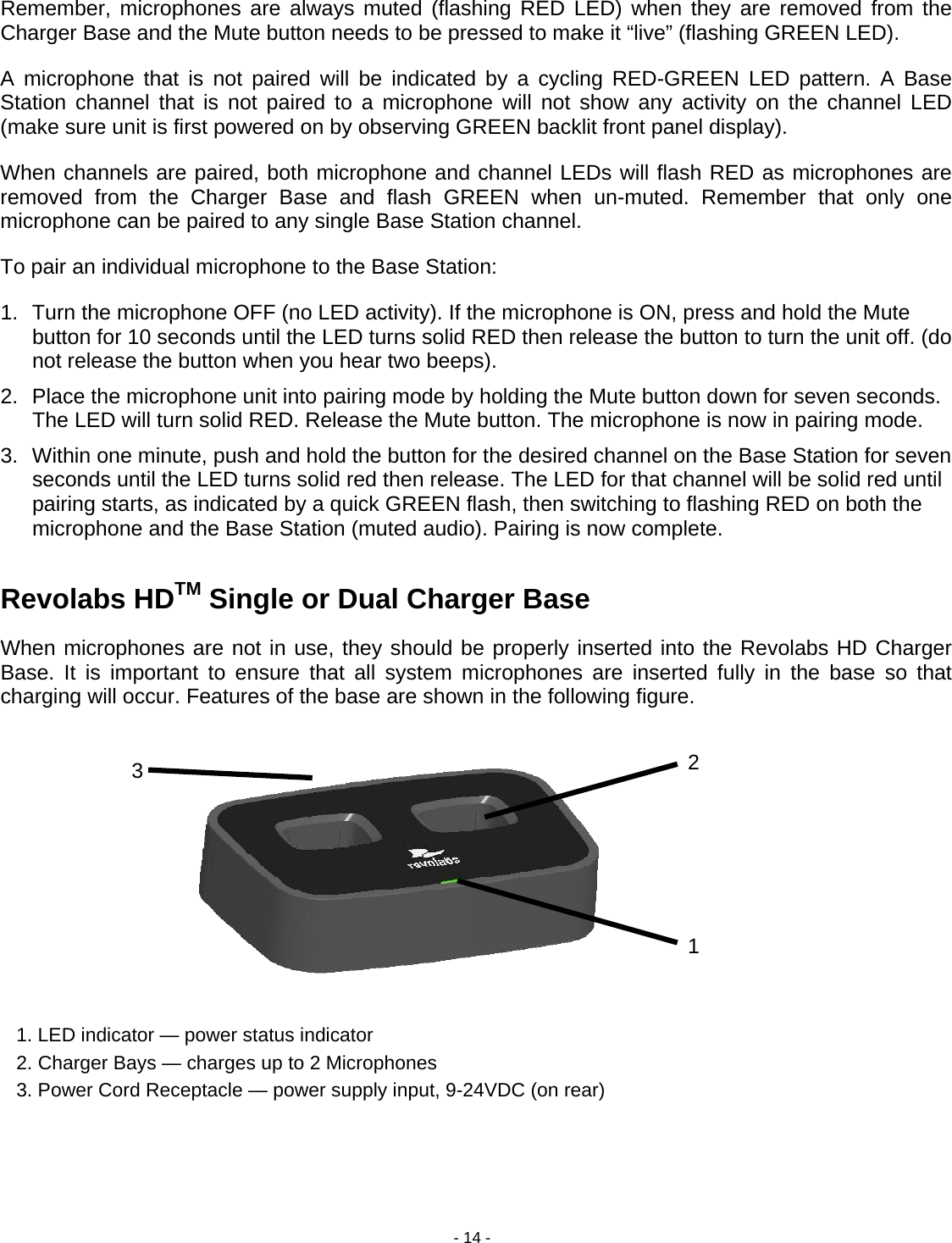 Remember, microphones are always muted (flashing RED LED) when they are removed from the Charger Base and the Mute button needs to be pressed to make it “live” (flashing GREEN LED).

A microphone that is not paired will be indicated by a cycling RED-GREEN LED pattern. A Base Station channel that is not paired to a microphone will not show any activity on the channel LED (make sure unit is first powered on by observing GREEN backlit front panel display).

When channels are paired, both microphone and channel LEDs will flash RED as microphones are removed from the Charger Base and flash GREEN when un-muted. Remember that only one microphone can be paired to any single Base Station channel.

To pair an individual microphone to the Base Station:

1. Turn the microphone OFF (no LED activity). If the microphone is ON, press and hold the Mute button for 10 seconds until the LED turns solid RED then release the button to turn the unit off. (do not release the button when you hear two beeps).

2. Place the microphone unit into pairing mode by holding the Mute button down for seven seconds. The LED will turn solid RED. Release the Mute button. The microphone is now in pairing mode.

3. Within one minute, push and hold the button for the desired channel on the Base Station for seven seconds until the LED turns solid red then release. The LED for that channel will be solid red until pairing starts, as indicated by a quick GREEN flash, then switching to flashing RED on both the microphone and the Base Station (muted audio). Pairing is now complete.

Revolabs HD$^{TM}$ Single or Dual Charger Base

When microphones are not in use, they should be properly inserted into the Revolabs HD Charger Base. It is important to ensure that all system microphones are inserted fully in the base so that charging will occur. Features of the base are shown in the following figure.

3

2

revolabs

1

1. LED indicator — power status indicator
2. Charger Bays — charges up to 2 Microphones
3. Power Cord Receptacle — power supply input, 9-24VDC (on rear)

- 14 -