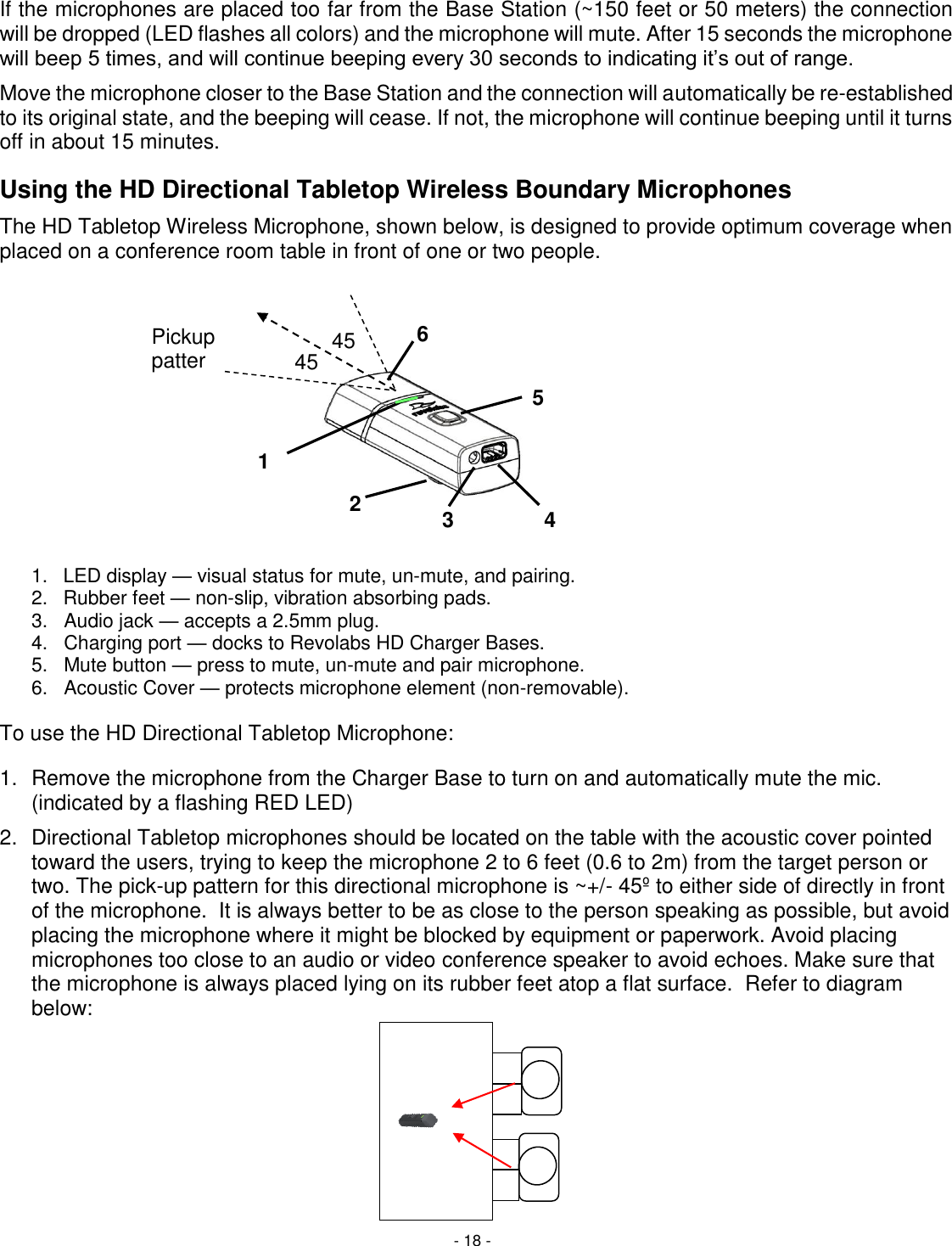 If the microphones are placed too far from the Base Station (~150 feet or 50 meters) the connection will be dropped (LED flashes all colors) and the microphone will mute. After 15 seconds the microphone will beep 5 times, and will continue beeping every 30 seconds to indicating it's out of range.

Move the microphone closer to the Base Station and the connection will automatically be re-established to its original state, and the beeping will cease. If not, the microphone will continue beeping until it turns off in about 15 minutes.

Using the HD Directional Tabletop Wireless Boundary Microphones

The HD Tabletop Wireless Microphone, shown below, is designed to provide optimum coverage when placed on a conference room table in front of one or two people.

Pickup patter

45

45

6

5

1

2

3

4

1. LED display — visual status for mute, un-mute, and pairing.
2. Rubber feet — non-slip, vibration absorbing pads.
3. Audio jack — accepts a 2.5mm plug.
4. Charging port — docks to Revolabs HD Charger Bases.
5. Mute button — press to mute, un-mute and pair microphone.
6. Acoustic Cover — protects microphone element (non-removable).

To use the HD Directional Tabletop Microphone:

1. Remove the microphone from the Charger Base to turn on and automatically mute the mic. (indicated by a flashing RED LED)

2. Directional Tabletop microphones should be located on the table with the acoustic cover pointed toward the users, trying to keep the microphone 2 to 6 feet (0.6 to 2m) from the target person or two. The pick-up pattern for this directional microphone is ~+/- 45º to either side of directly in front of the microphone. It is always better to be as close to the person speaking as possible, but avoid placing the microphone where it might be blocked by equipment or paperwork. Avoid placing microphones too close to an audio or video conference speaker to avoid echoes. Make sure that the microphone is always placed lying on its rubber feet atop a flat surface. Refer to diagram below:

- 18 -