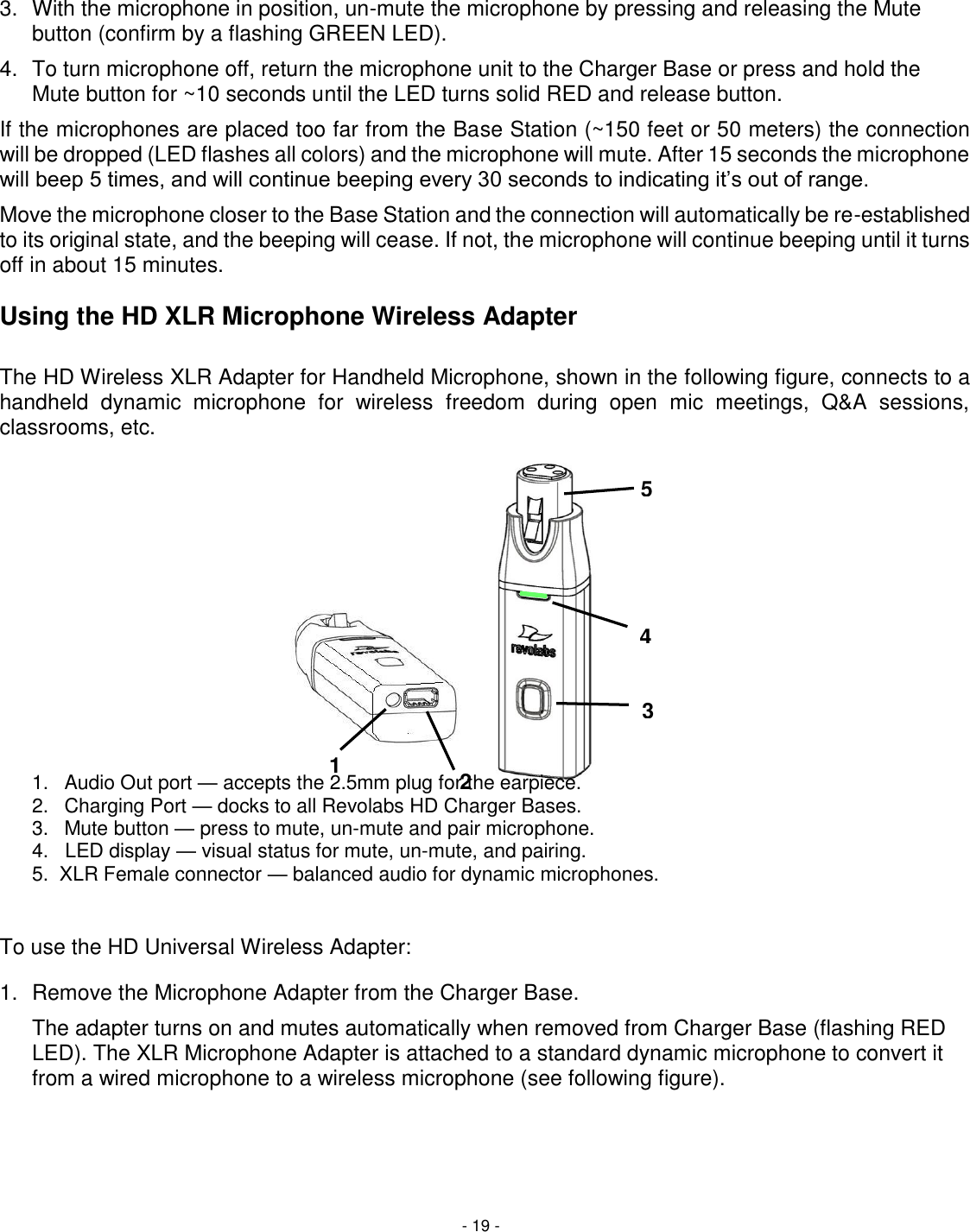 3. With the microphone in position, un-mute the microphone by pressing and releasing the Mute button (confirm by a flashing GREEN LED).

4. To turn microphone off, return the microphone unit to the Charger Base or press and hold the Mute button for ~10 seconds until the LED turns solid RED and release button.

If the microphones are placed too far from the Base Station (~150 feet or 50 meters) the connection will be dropped (LED flashes all colors) and the microphone will mute. After 15 seconds the microphone will beep 5 times, and will continue beeping every 30 seconds to indicating it's out of range.

Move the microphone closer to the Base Station and the connection will automatically be re-established to its original state, and the beeping will cease. If not, the microphone will continue beeping until it turns off in about 15 minutes.

Using the HD XLR Microphone Wireless Adapter

The HD Wireless XLR Adapter for Handheld Microphone, shown in the following figure, connects to a handheld dynamic microphone for wireless freedom during open mic meetings, Q&A sessions, classrooms, etc.

5

4

revolabs

3

1

2

1. Audio Out port — accepts the 2.5mm plug for the earpiece.
2. Charging Port — docks to all Revolabs HD Charger Bases.
3. Mute button — press to mute, un-mute and pair microphone.
4. LED display — visual status for mute, un-mute, and pairing.
5. XLR Female connector — balanced audio for dynamic microphones.

To use the HD Universal Wireless Adapter:

1. Remove the Microphone Adapter from the Charger Base.

The adapter turns on and mutes automatically when removed from Charger Base (flashing RED LED). The XLR Microphone Adapter is attached to a standard dynamic microphone to convert it from a wired microphone to a wireless microphone (see following figure).

- 19 -