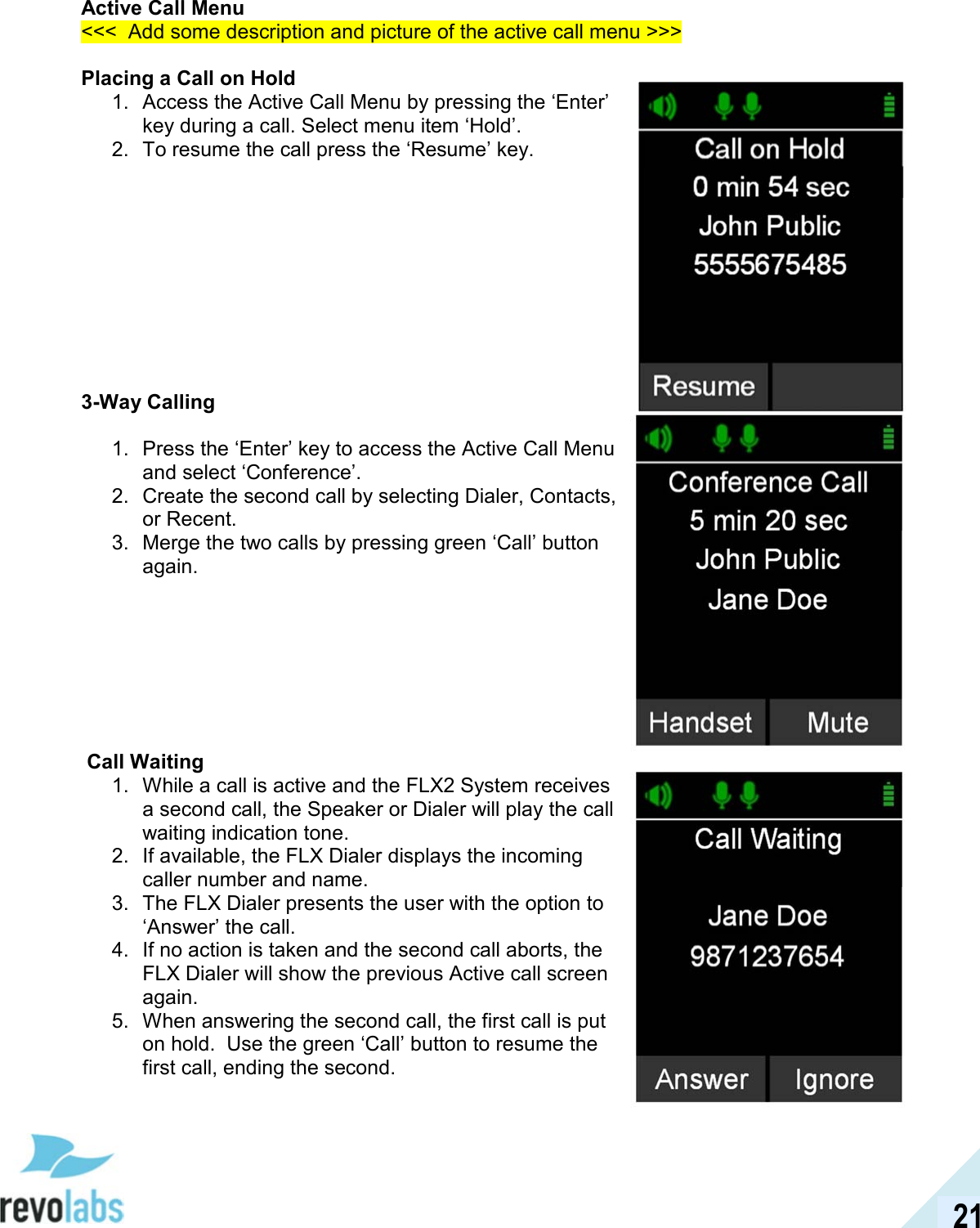 Active Call Menu
<<< Add some description and picture of the active call menu >>>

Placing a Call on Hold
1. Access the Active Call Menu by pressing the ‘Enter’ key during a call. Select menu item ‘Hold’.
2. To resume the call press the ‘Resume’ key.

Call on Hold
0 min 54 sec
John Public
5555675485
Resume

3-Way Calling

1. Press the ‘Enter’ key to access the Active Call Menu and select ‘Conference’.
2. Create the second call by selecting Dialer, Contacts, or Recent.
3. Merge the two calls by pressing green ‘Call’ button again.

Conference Call
5 min 20 sec
John Public
Jane Doe
Handset
Mute

Call Waiting
1. While a call is active and the FLX2 System receives a second call, the Speaker or Dialer will play the call waiting indication tone.
2. If available, the FLX Dialer displays the incoming caller number and name.
3. The FLX Dialer presents the user with the option to ‘Answer’ the call.
4. If no action is taken and the second call aborts, the FLX Dialer will show the previous Active call screen again.
5. When answering the second call, the first call is put on hold. Use the green ‘Call’ button to resume the first call, ending the second.

Call Waiting
Jane Doe
9871237654
Answer
Ignore

revolabs
21