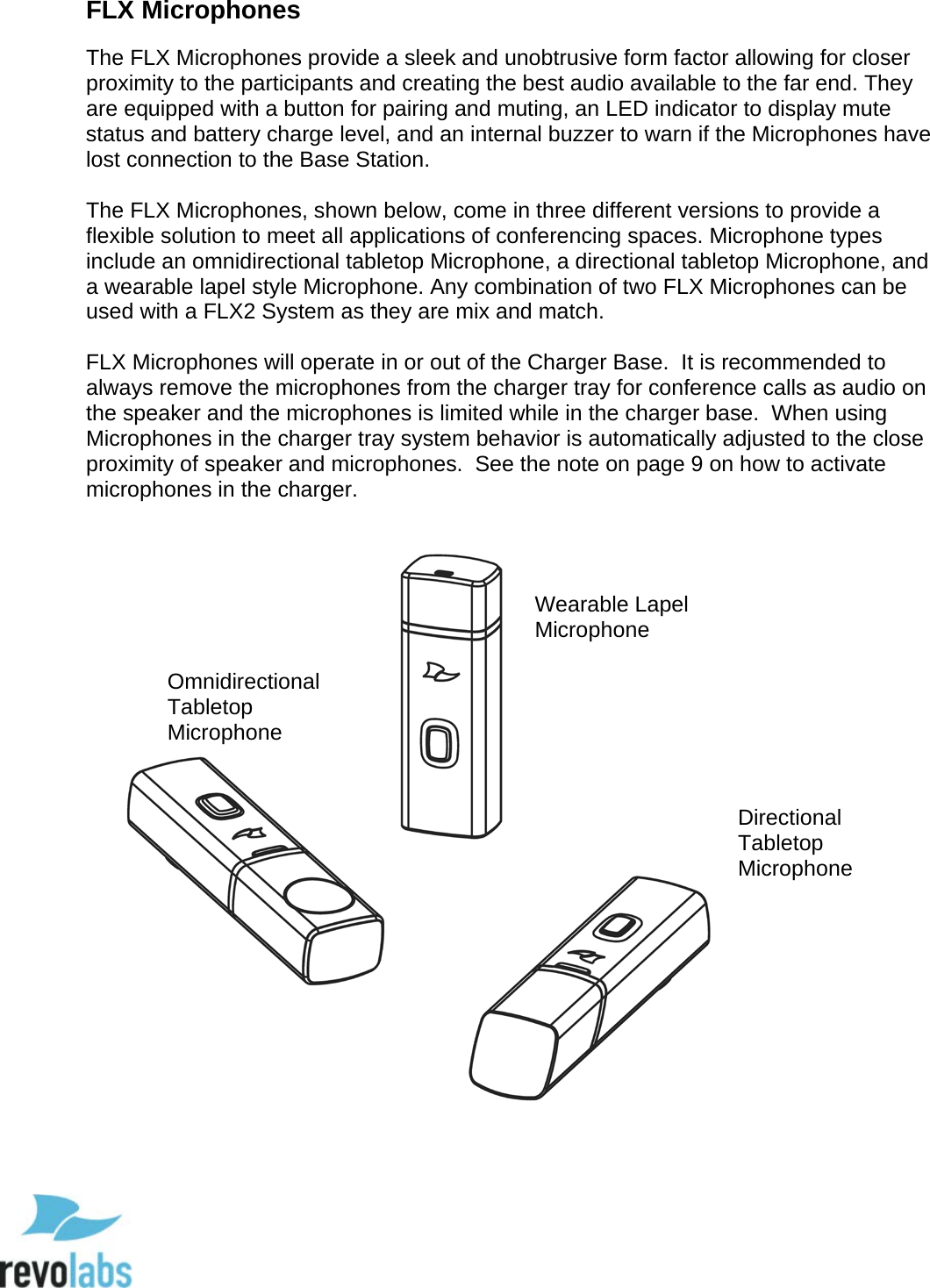 FLX Microphones

The FLX Microphones provide a sleek and unobtrusive form factor allowing for closer proximity to the participants and creating the best audio available to the far end. They are equipped with a button for pairing and muting, an LED indicator to display mute status and battery charge level, and an internal buzzer to warn if the Microphones have lost connection to the Base Station.

The FLX Microphones, shown below, come in three different versions to provide a flexible solution to meet all applications of conferencing spaces. Microphone types include an omnidirectional tabletop Microphone, a directional tabletop Microphone, and a wearable lapel style Microphone. Any combination of two FLX Microphones can be used with a FLX2 System as they are mix and match.

FLX Microphones will operate in or out of the Charger Base. It is recommended to always remove the microphones from the charger tray for conference calls as audio on the speaker and the microphones is limited while in the charger base. When using Microphones in the charger tray system behavior is automatically adjusted to the close proximity of speaker and microphones. See the note on page 9 on how to activate microphones in the charger.

Wearable Lapel Microphone

Omnidirectional Tabletop Microphone

Directional Tabletop Microphone

revolabs