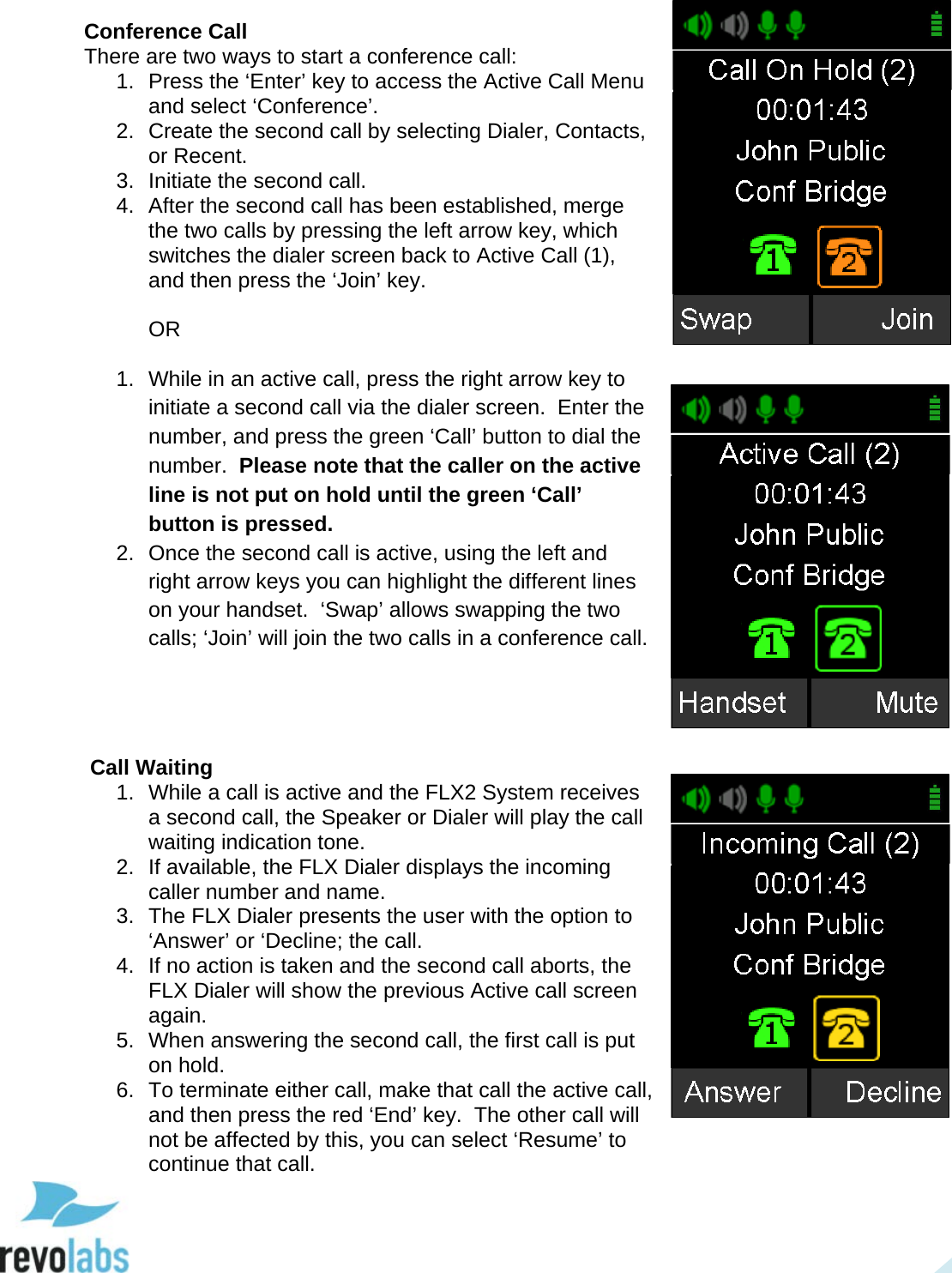 **Conference Call**
There are two ways to start a conference call:
1. Press the ‘Enter’ key to access the Active Call Menu and select ‘Conference’.
2. Create the second call by selecting Dialer, Contacts, or Recent.
3. Initiate the second call.
4. After the second call has been established, merge the two calls by pressing the left arrow key, which switches the dialer screen back to Active Call (1), and then press the ‘Join’ key.

OR

1. While in an active call, press the right arrow key to initiate a second call via the dialer screen. Enter the number, and press the green ‘Call’ button to dial the number. **Please note that the caller on the active line is not put on hold until the green ‘Call’ button is pressed.**
2. Once the second call is active, using the left and right arrow keys you can highlight the different lines on your handset. ‘Swap’ allows swapping the two calls; ‘Join’ will join the two calls in a conference call.

Call On Hold (2)
00:01:43
John Public
Conf Bridge
1 2
Swap Join

Active Call (2)
00:01:43
John Public
Conf Bridge
1 2
Handset Mute

**Call Waiting**
1. While a call is active and the FLX2 System receives a second call, the Speaker or Dialer will play the call waiting indication tone.
2. If available, the FLX Dialer displays the incoming caller number and name.
3. The FLX Dialer presents the user with the option to ‘Answer’ or ‘Decline; the call.
4. If no action is taken and the second call aborts, the FLX Dialer will show the previous Active call screen again.
5. When answering the second call, the first call is put on hold.
6. To terminate either call, make that call the active call, and then press the red ‘End’ key. The other call will not be affected by this, you can select ‘Resume’ to continue that call.

Incoming Call (2)
00:01:43
John Public
Conf Bridge
1 2
Answer Decline

revolabs