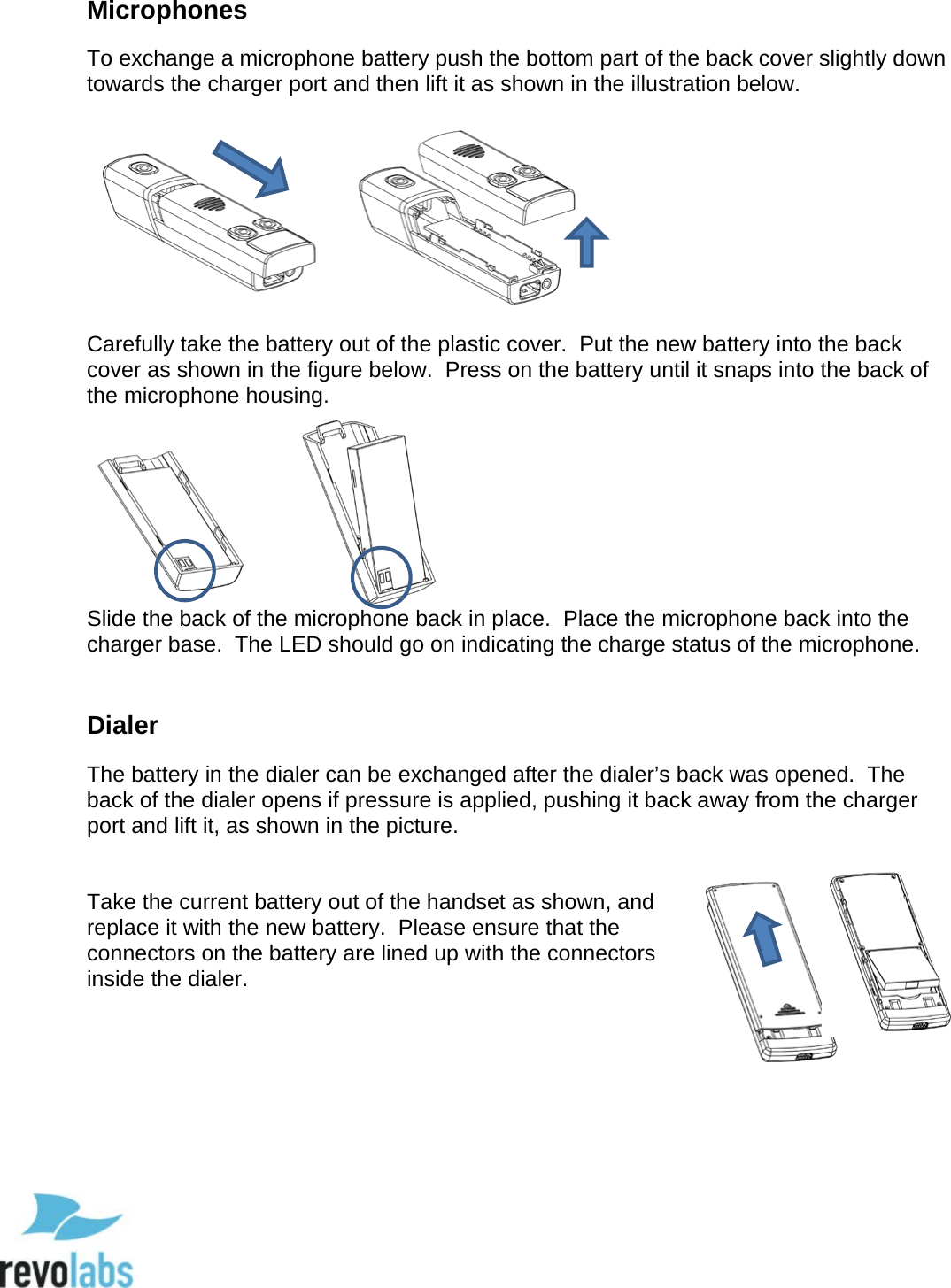 Microphones

To exchange a microphone battery push the bottom part of the back cover slightly down towards the charger port and then lift it as shown in the illustration below.

Carefully take the battery out of the plastic cover.  Put the new battery into the back cover as shown in the figure below.  Press on the battery until it snaps into the back of the microphone housing.

Slide the back of the microphone back in place.  Place the microphone back into the charger base.  The LED should go on indicating the charge status of the microphone.

Dialer

The battery in the dialer can be exchanged after the dialer's back was opened.  The back of the dialer opens if pressure is applied, pushing it back away from the charger port and lift it, as shown in the picture.

Take the current battery out of the handset as shown, and replace it with the new battery.  Please ensure that the connectors on the battery are lined up with the connectors inside the dialer.

revolabs