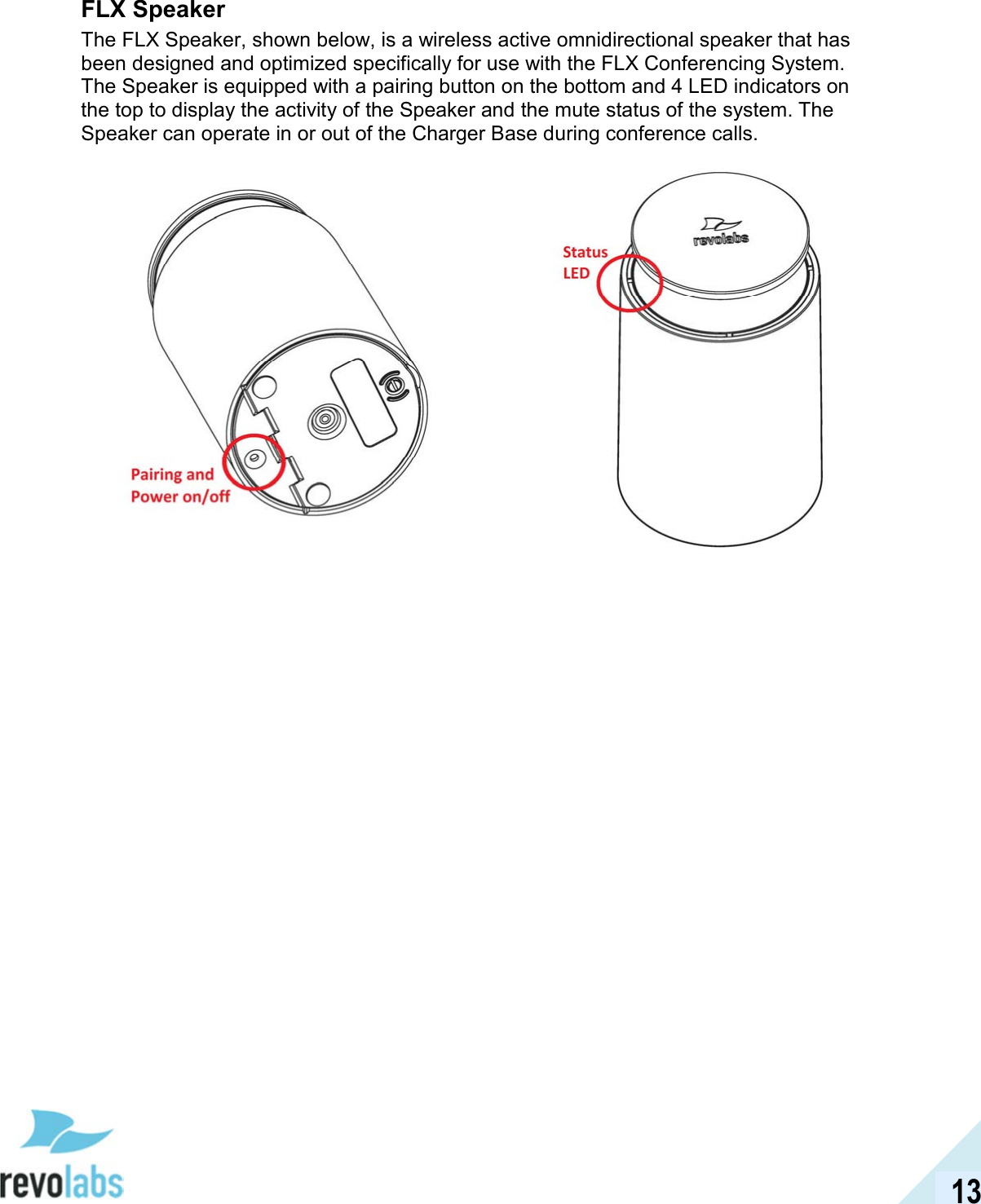 FLX Speaker

The FLX Speaker, shown below, is a wireless active omnidirectional speaker that has been designed and optimized specifically for use with the FLX Conferencing System. The Speaker is equipped with a pairing button on the bottom and 4 LED indicators on the top to display the activity of the Speaker and the mute status of the system. The Speaker can operate in or out of the Charger Base during conference calls.

Pairing and Power on/off

Status LED

revolabs

revolabs

13