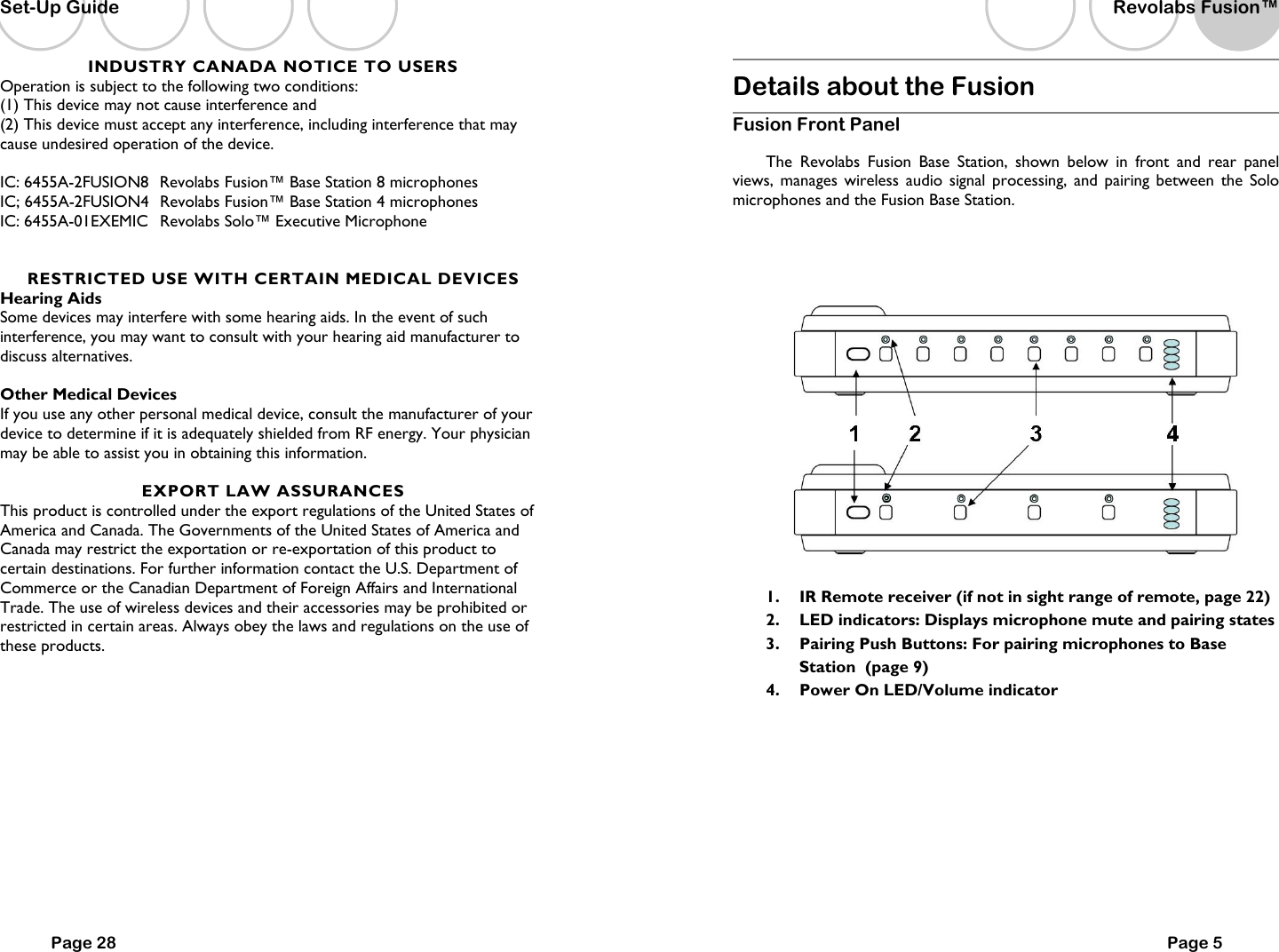 Set-Up Guide

INDUSTRY CANADA NOTICE TO USERS
Operation is subject to the following two conditions:
(1) This device may not cause interference and
(2) This device must accept any interference, including interference that may cause undesired operation of the device.

IC: 6455A-2FUSION8 Revolabs Fusion™ Base Station 8 microphones
IC; 6455A-2FUSION4 Revolabs Fusion™ Base Station 4 microphones
IC: 6455A-01EXEMIC Revolabs Solo™ Executive Microphone

RESTRICTED USE WITH CERTAIN MEDICAL DEVICES
Hearing Aids
Some devices may interfere with some hearing aids. In the event of such interference, you may want to consult with your hearing aid manufacturer to discuss alternatives.

Other Medical Devices
If you use any other personal medical device, consult the manufacturer of your device to determine if it is adequately shielded from RF energy. Your physician may be able to assist you in obtaining this information.

EXPORT LAW ASSURANCES
This product is controlled under the export regulations of the United States of America and Canada. The Governments of the United States of America and Canada may restrict the exportation or re-exportation of this product to certain destinations. For further information contact the U.S. Department of Commerce or the Canadian Department of Foreign Affairs and International Trade. The use of wireless devices and their accessories may be prohibited or restricted in certain areas. Always obey the laws and regulations on the use of these products.

Page 28

Revolabs Fusion™

Details about the Fusion

Fusion Front Panel

The Revolabs Fusion Base Station, shown below in front and rear panel views, manages wireless audio signal processing, and pairing between the Solo microphones and the Fusion Base Station.

1 2 3 4

1. IR Remote receiver (if not in sight range of remote, page 22)
2. LED indicators: Displays microphone mute and pairing states
3. Pairing Push Buttons: For pairing microphones to Base Station (page 9)
4. Power On LED/Volume indicator

Page 5