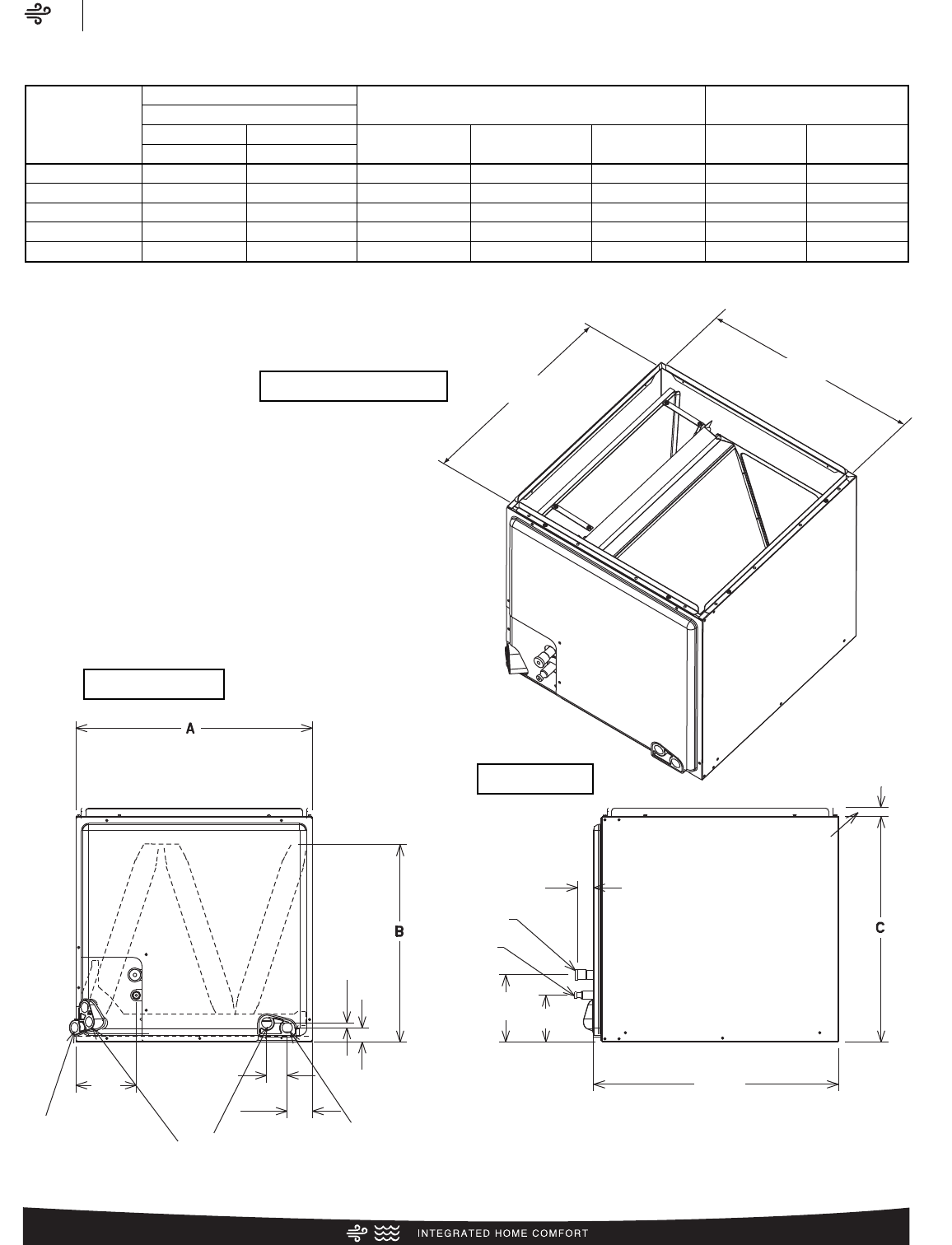 A

B

C

INTEGRATED HOME COMFORT