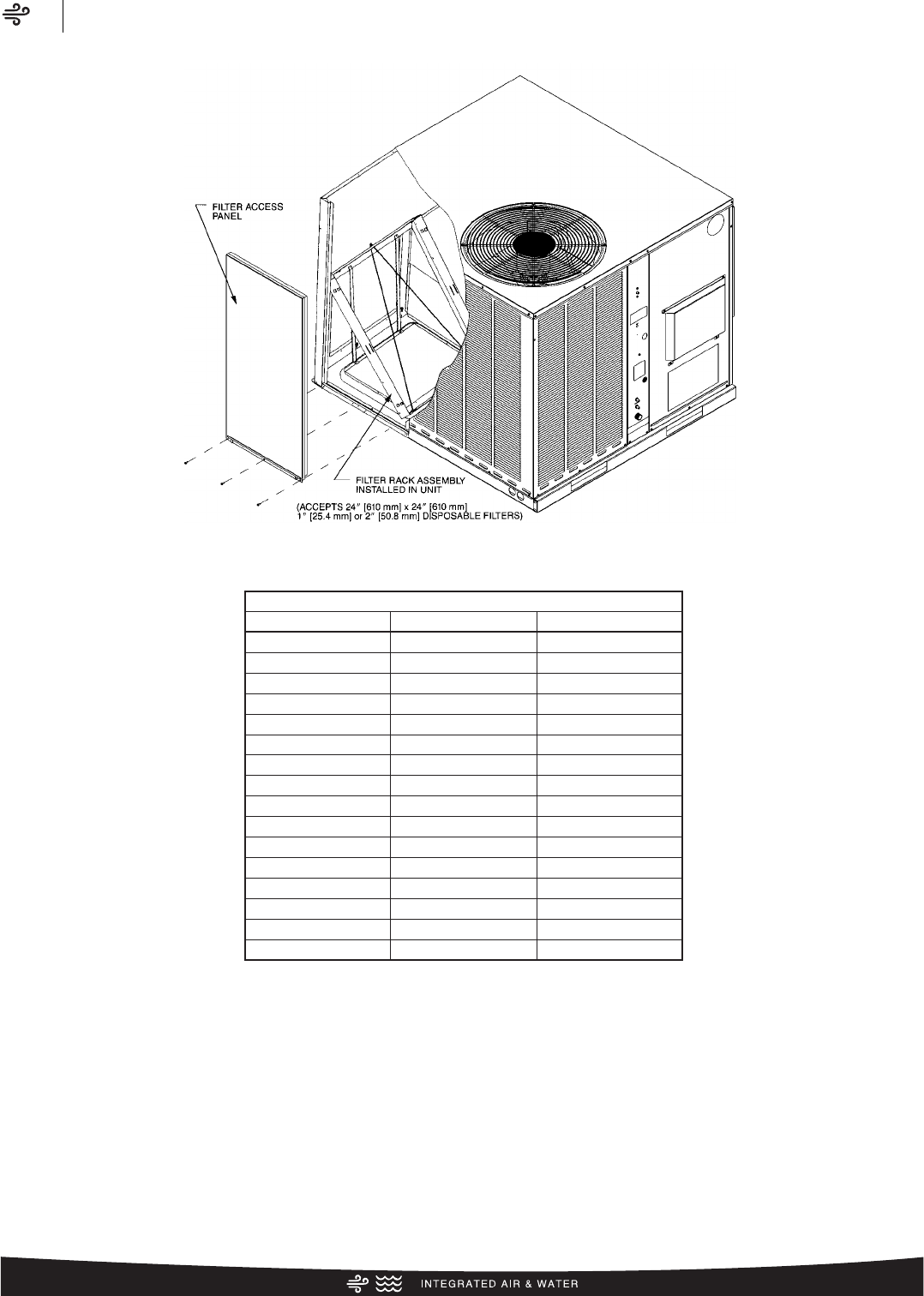 FILTER ACCESS PANEL

FILTER RACK ASSEMBLY INSTALLED IN UNIT

(ACCEPTS 24" [610 mm] x 24" [610 mm] 1" [25.4 mm] or 2" [50.8 mm] DISPOSABLE FILTERS)

INTEGRATED AIR & WATER