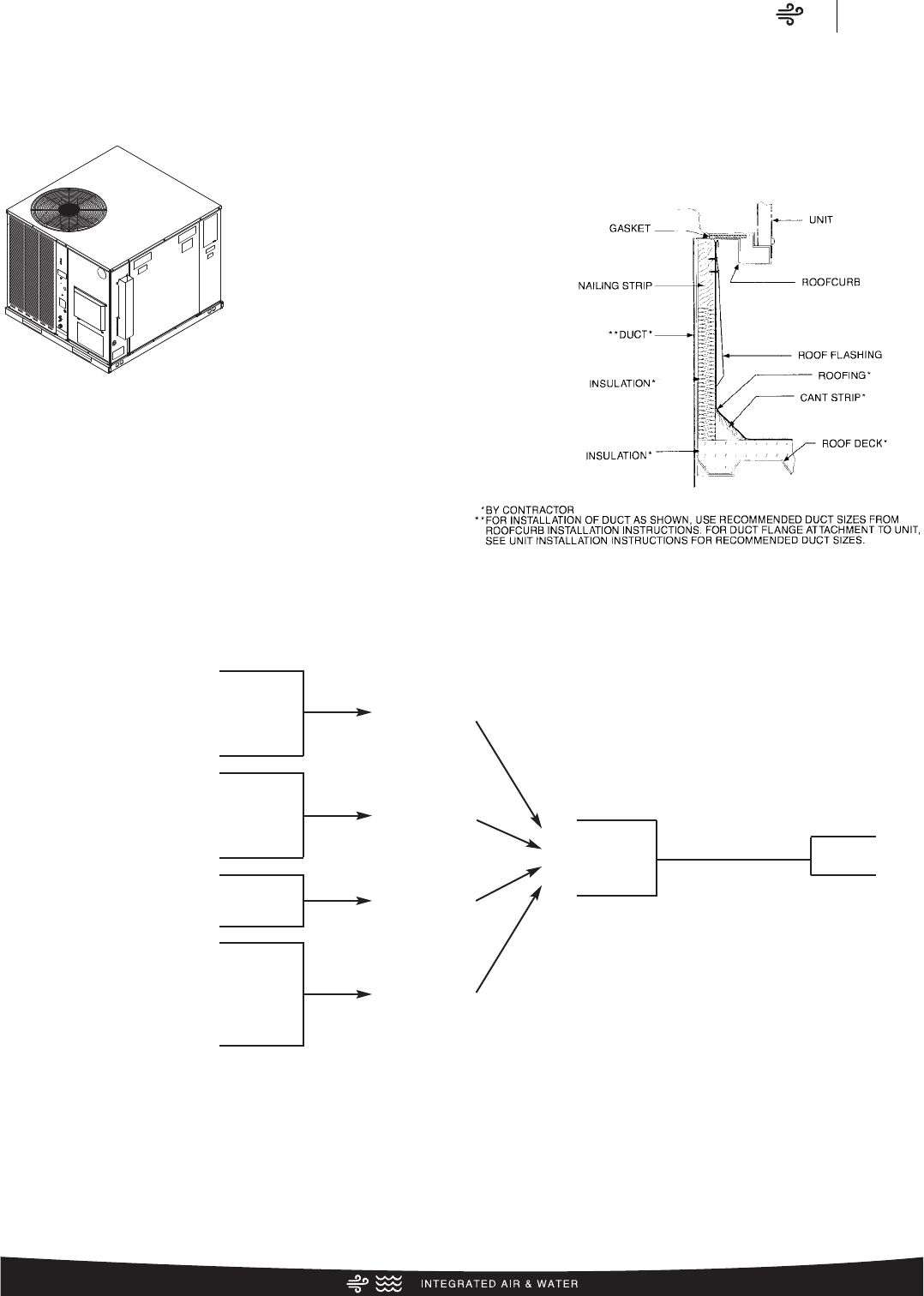 GASKET
UNIT
NAILING STRIP
ROOFCURB
**DUCT*
ROOF FLASHING
ROOFING*
INSULATION*
CANT STRIP*
INSULATION*
ROOF DECK*

*BY CONTRACTOR
**FOR INSTALLATION OF DUCT AS SHOWN, USE RECOMMENDED DUCT SIZES FROM ROOFCURB INSTALLATION INSTRUCTIONS. FOR DUCT FLANGE ATTACHMENT TO UNIT, SEE UNIT INSTALLATION INSTRUCTIONS FOR RECOMMENDED DUCT SIZES.

INTEGRATED AIR & WATER