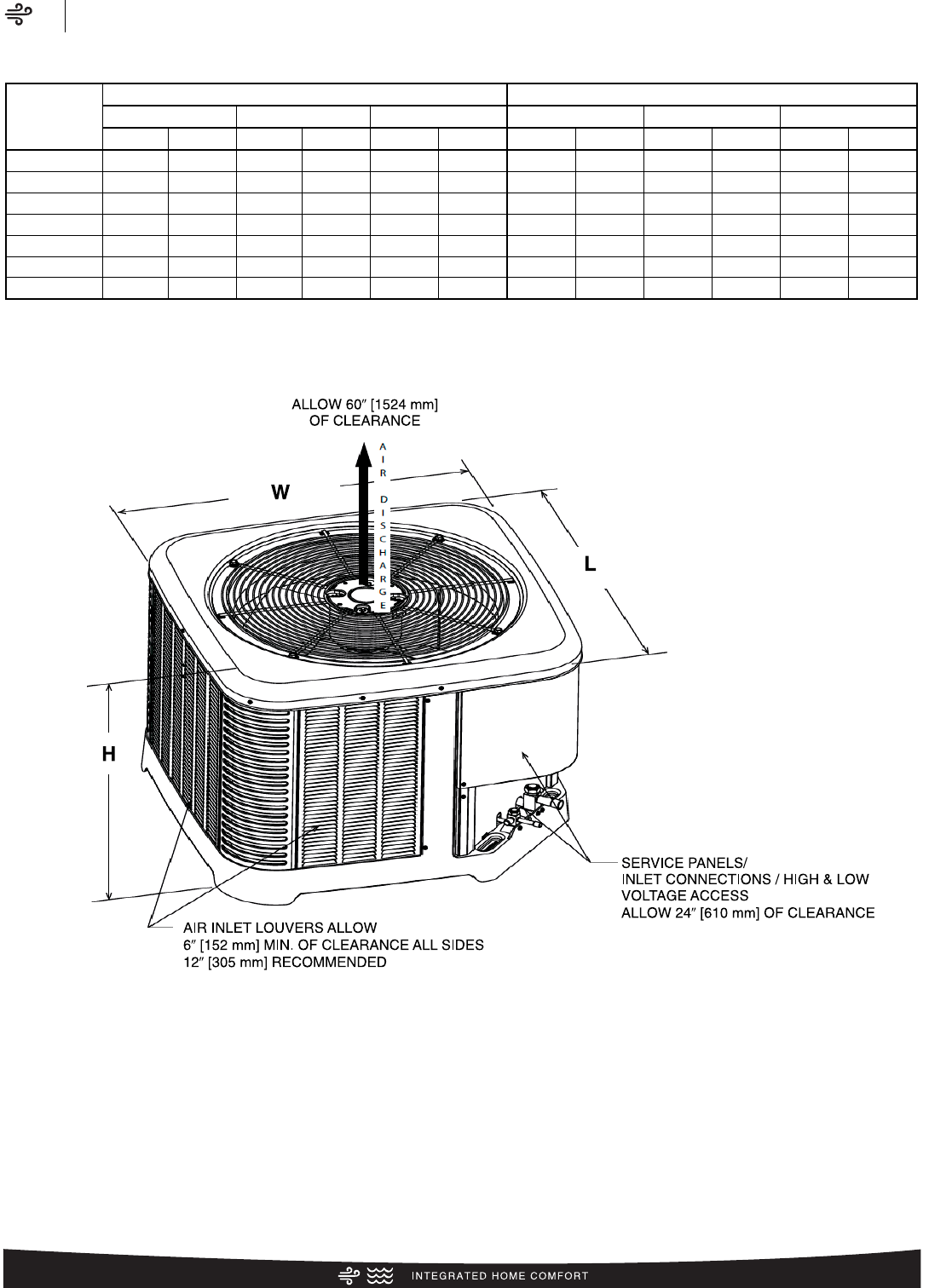 ALLOW 60″ [1524 mm] OF CLEARANCE

AIR DISCHARGE

W

L

H

SERVICE PANELS/
INLET CONNECTIONS / HIGH & LOW VOLTAGE ACCESS
ALLOW 24″ [610 mm] OF CLEARANCE

AIR INLET LOUVERS ALLOW
6″ [152 mm] MIN. OF CLEARANCE ALL SIDES
12″ [305 mm] RECOMMENDED

INTEGRATED HOME COMFORT