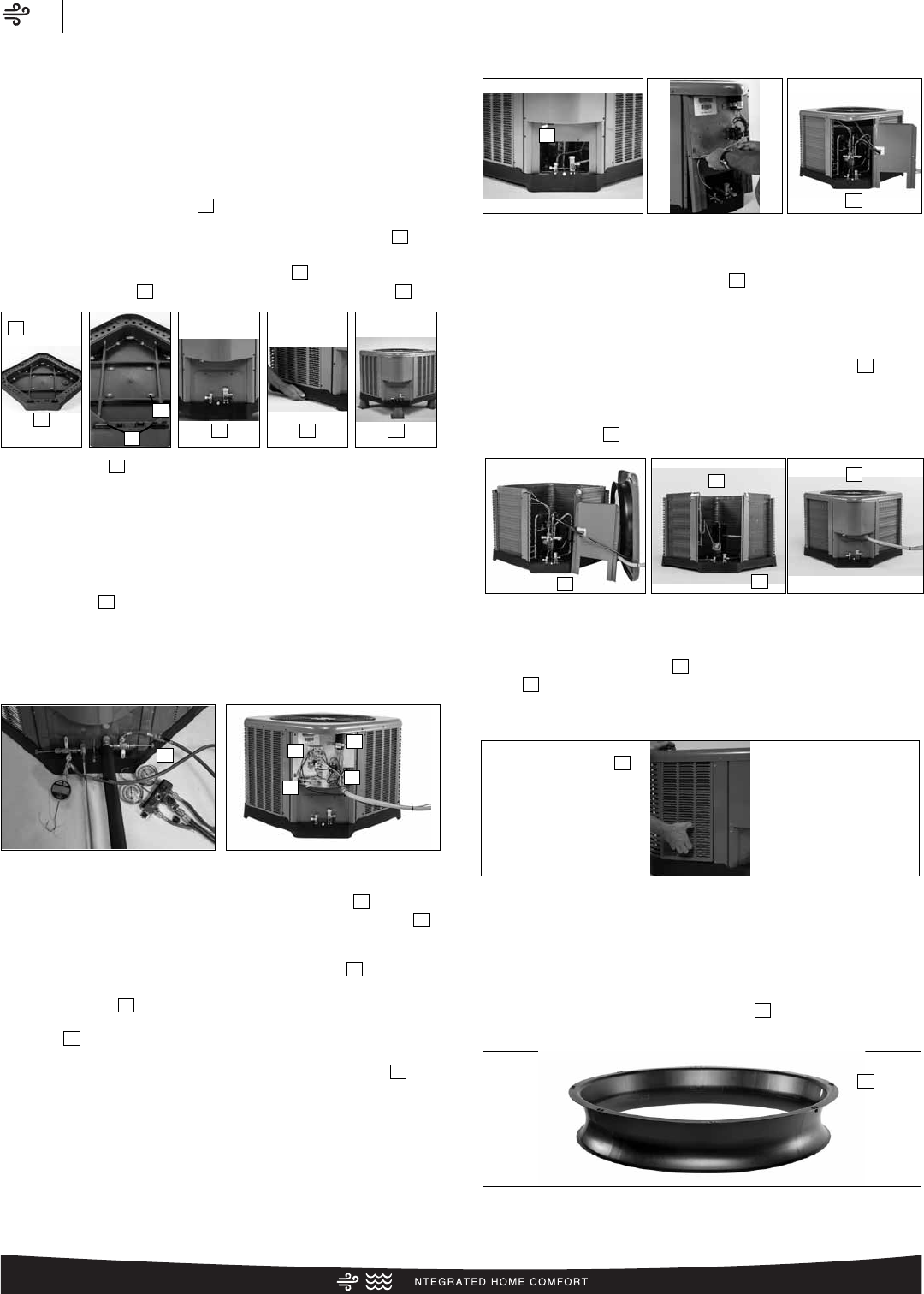 INTEGRATED HOME COMFORT