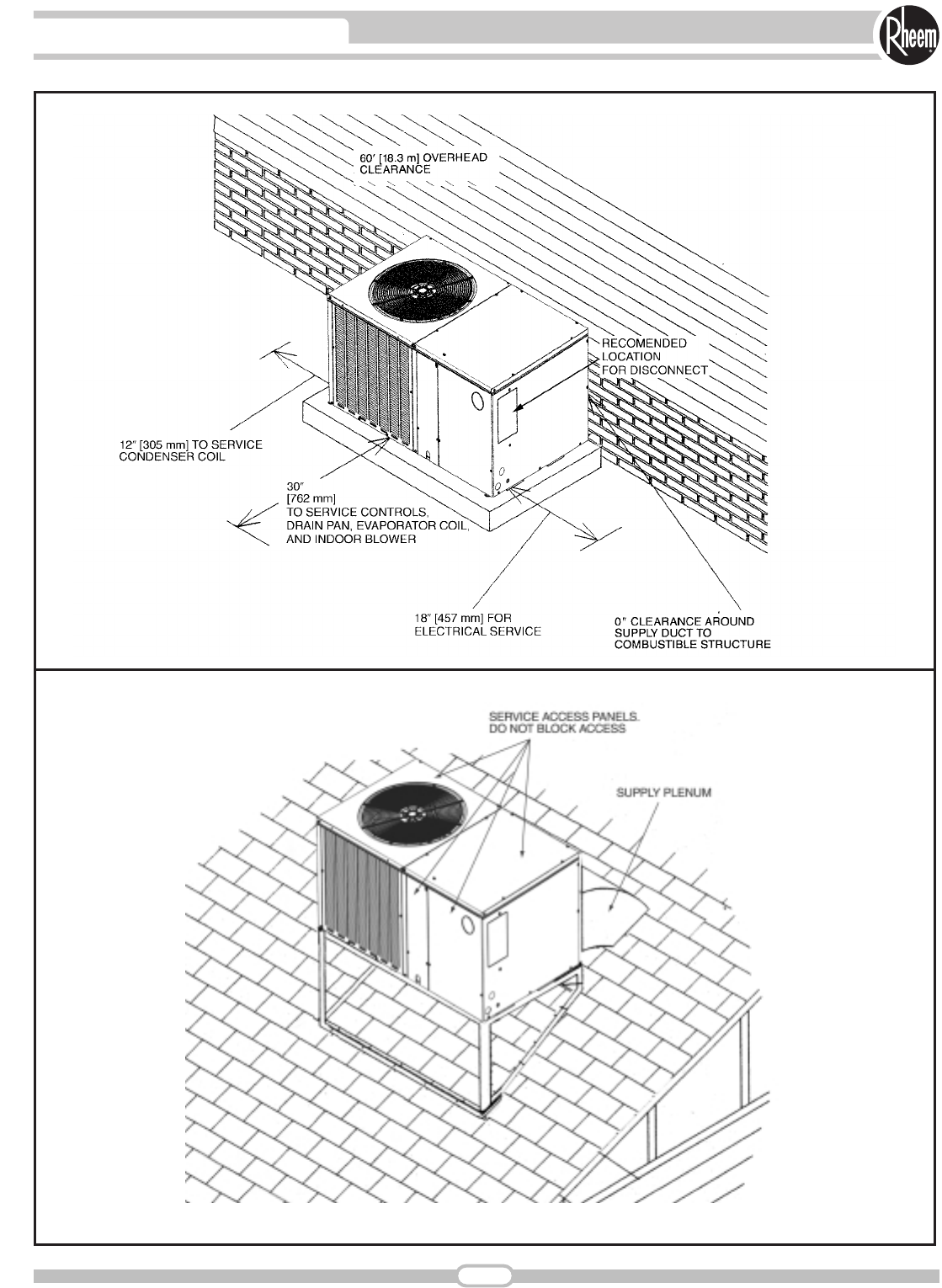 Rheem

60′ [18.3 m] OVERHEAD CLEARANCE

RECOMENDED LOCATION FOR DISCONNECT

12″ [305 mm] TO SERVICE CONDENSER COIL

30″ [762 mm] TO SERVICE CONTROLS, DRAIN PAN, EVAPORATOR COIL, AND INDOOR BLOWER

18″ [457 mm] FOR ELECTRICAL SERVICE

0″ CLEARANCE AROUND SUPPLY DUCT TO COMBUSTIBLE STRUCTURE

SERVICE ACCESS PANELS. DO NOT BLOCK ACCESS

SUPPLY PLENUM