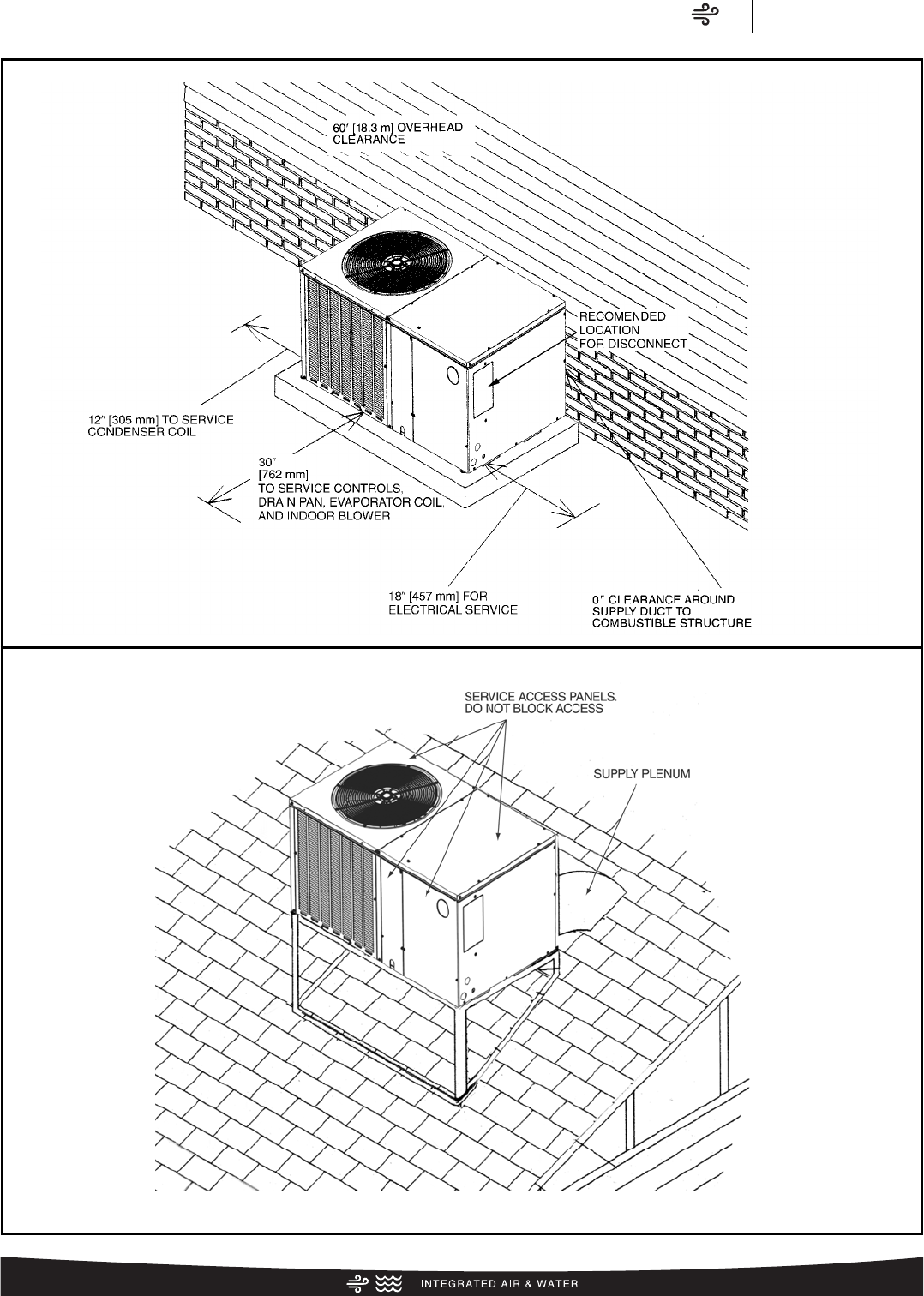 60′ [18.3 m] OVERHEAD CLEARANCE

RECOMENDED LOCATION FOR DISCONNECT

12″ [305 mm] TO SERVICE CONDENSER COIL

30″ [762 mm] TO SERVICE CONTROLS, DRAIN PAN, EVAPORATOR COIL, AND INDOOR BLOWER

18″ [457 mm] FOR ELECTRICAL SERVICE

0″ CLEARANCE AROUND SUPPLY DUCT TO COMBUSTIBLE STRUCTURE

SERVICE ACCESS PANELS. DO NOT BLOCK ACCESS

SUPPLY PLENUM

INTEGRATED AIR & WATER