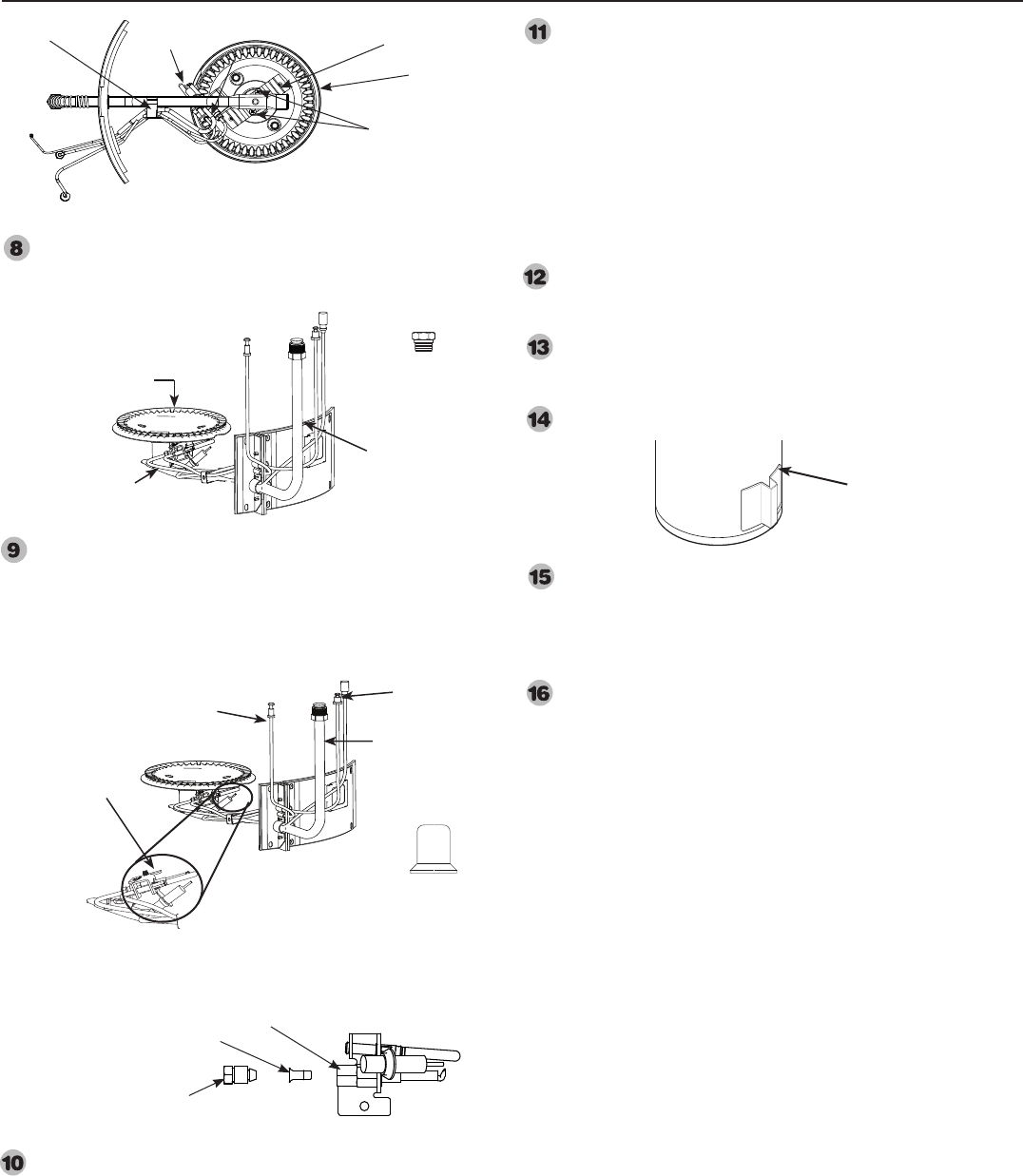 8

9

10

11

12

13

14

15

16