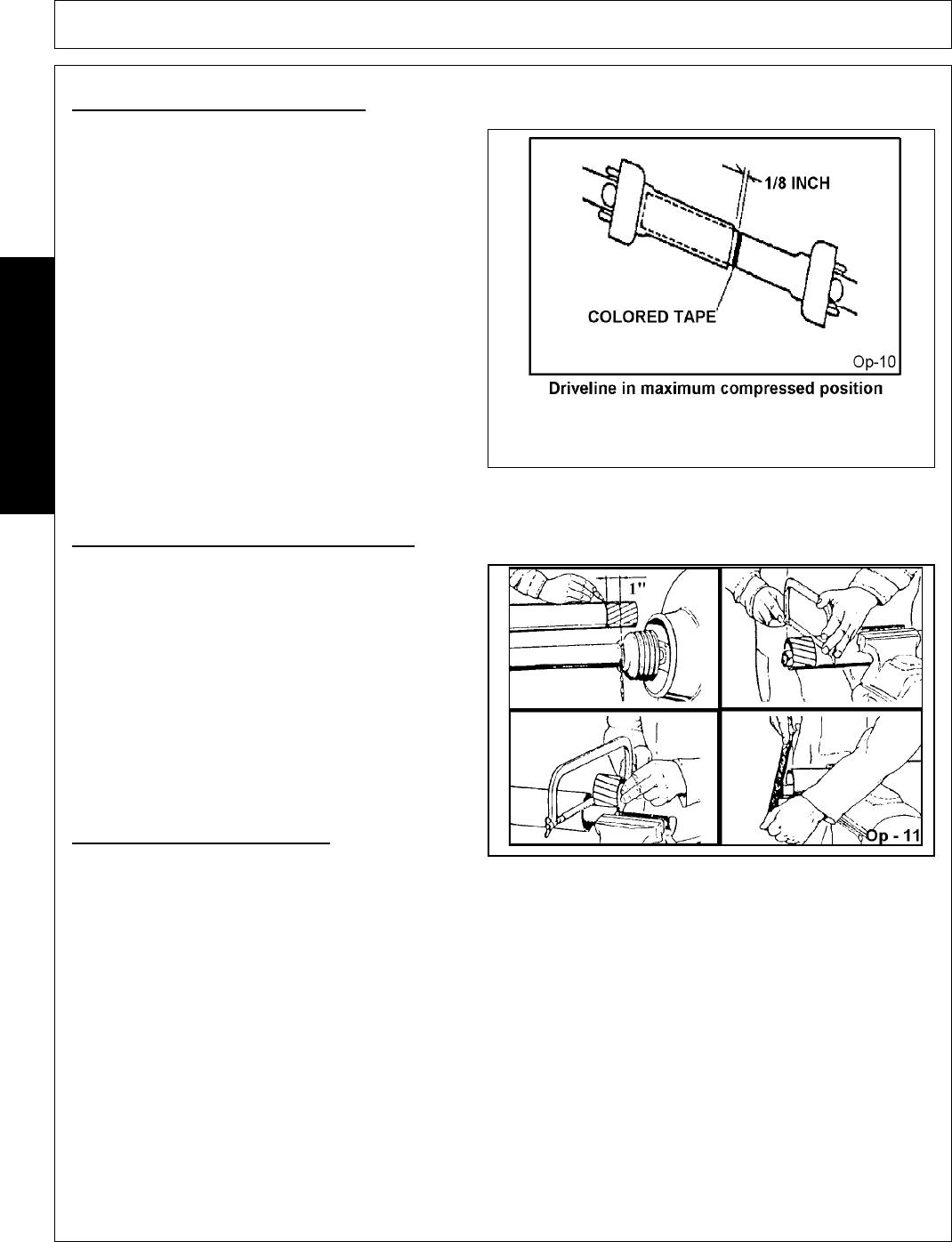 1/8 INCH

COLORED TAPE

Op-10

Driveline in maximum compressed position

1"

Op - 11