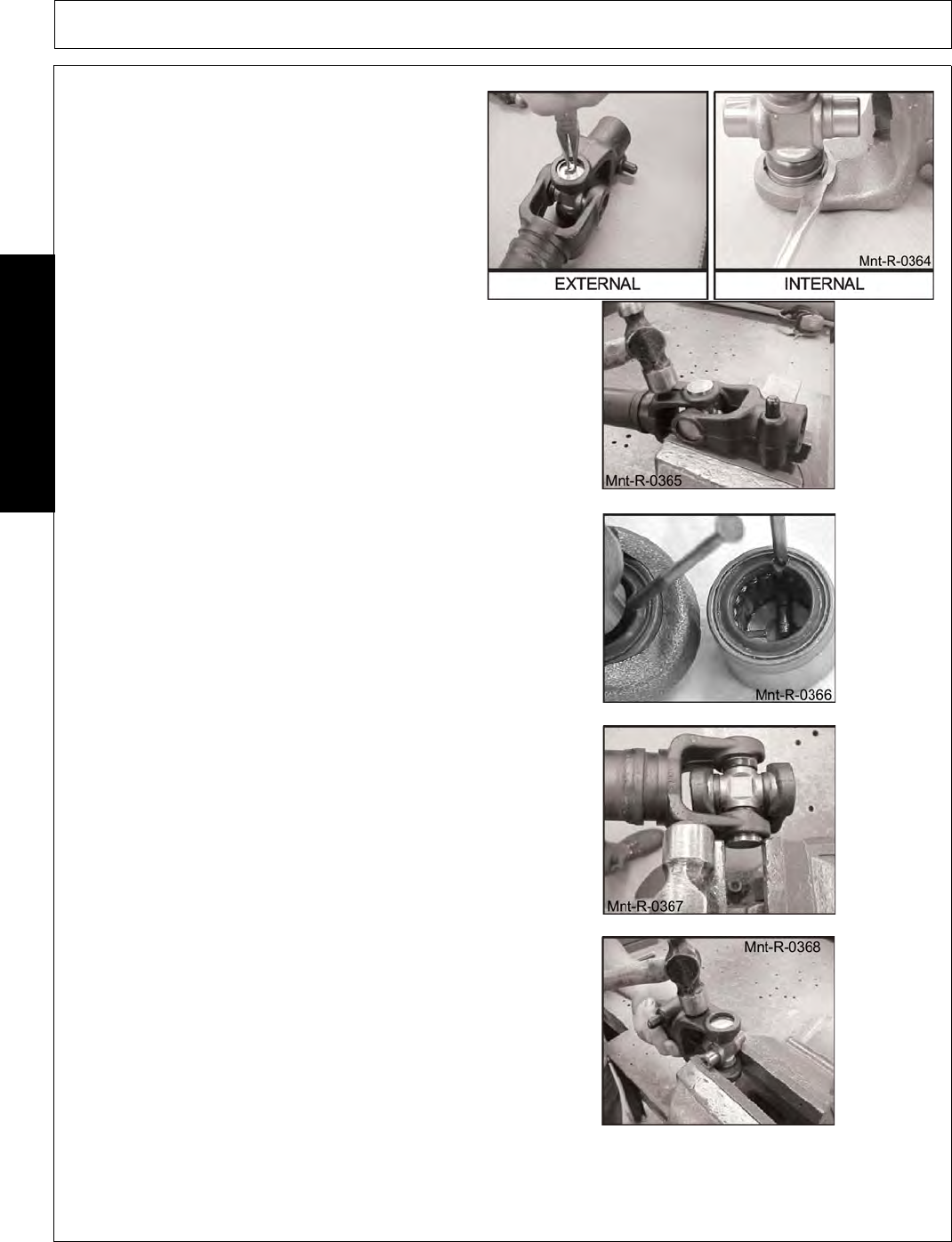 Mnt-R-0364
EXTERNAL
INTERNAL

Mnt-R-0365

Mnt-R-0366

Mnt-R-0367

Mnt-R-0368