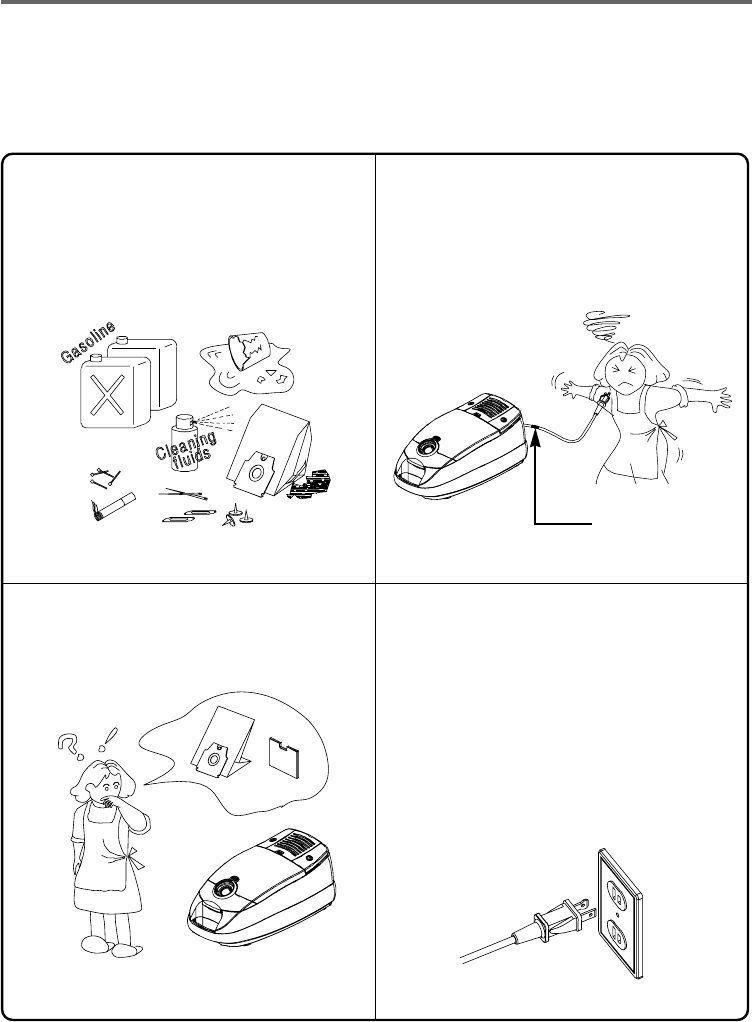 Gasoline

Cleaning fluids