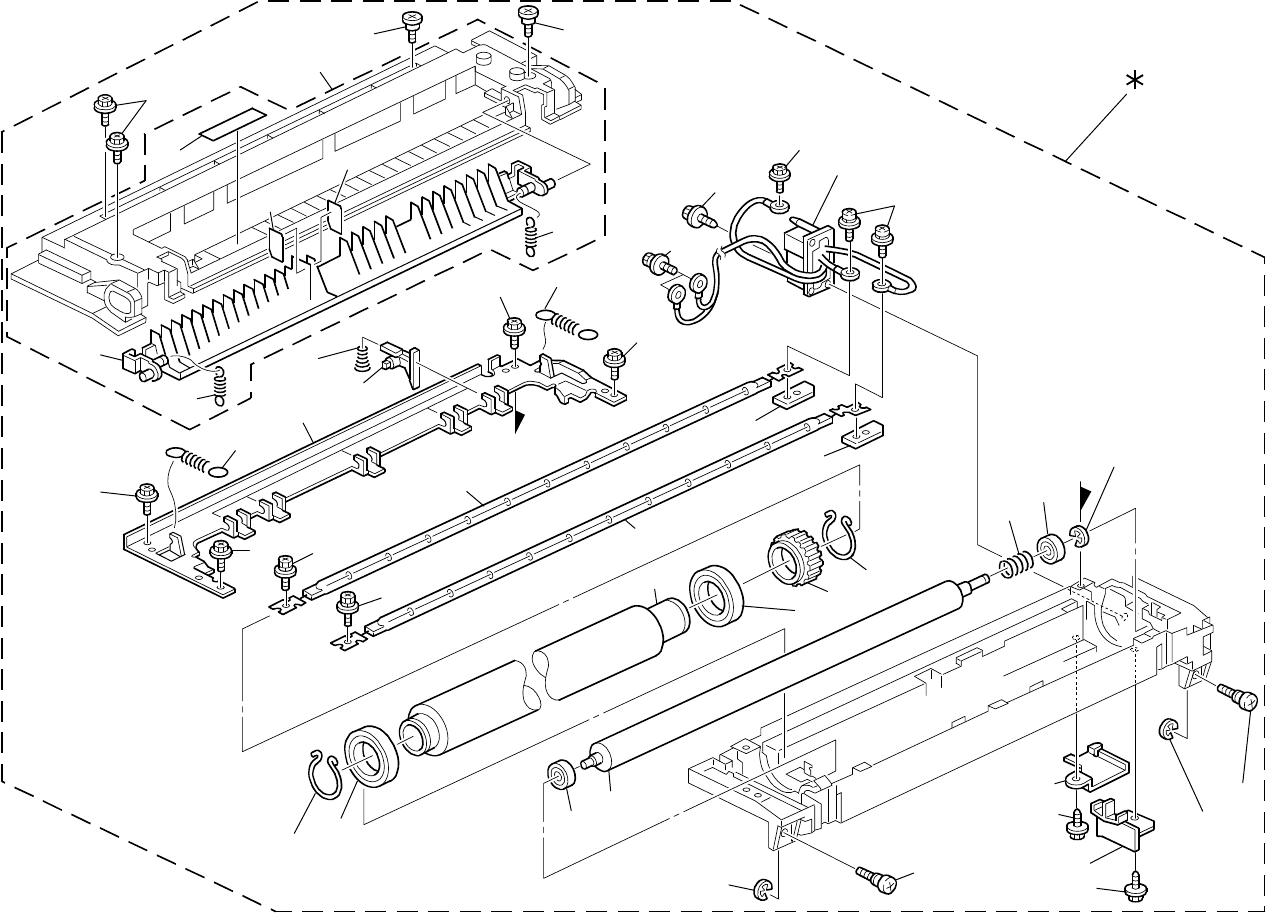 *