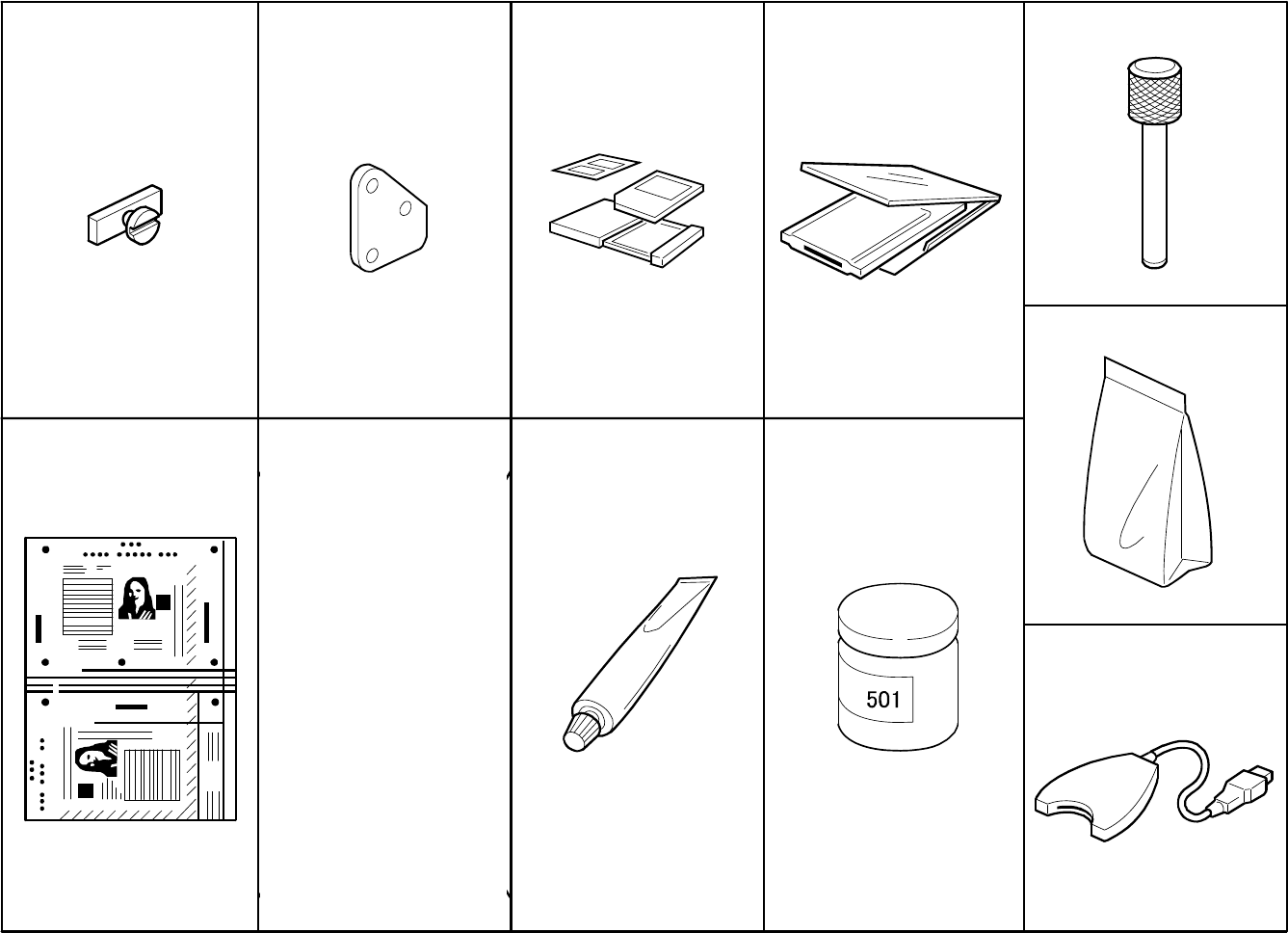 501