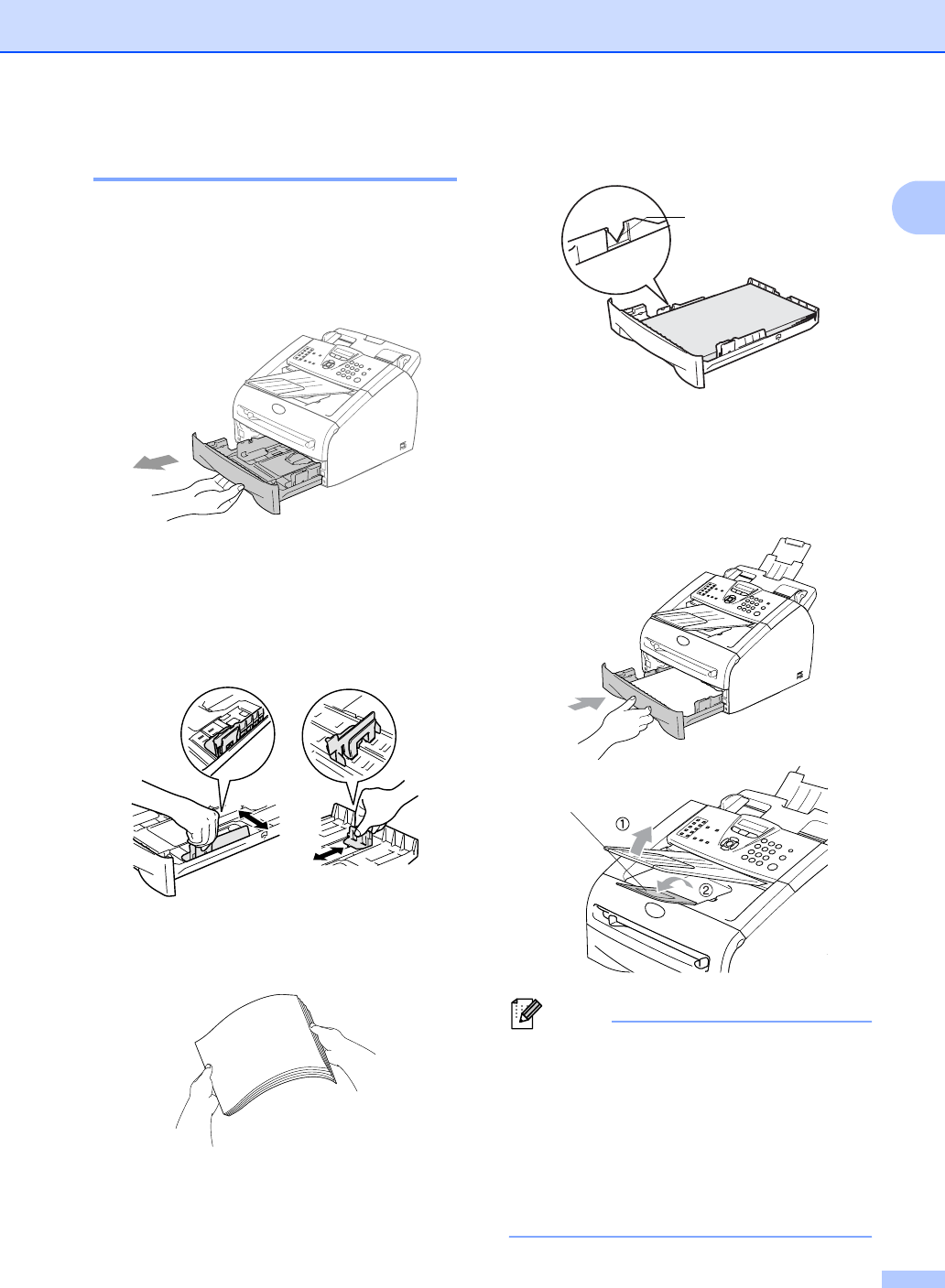 ①

②