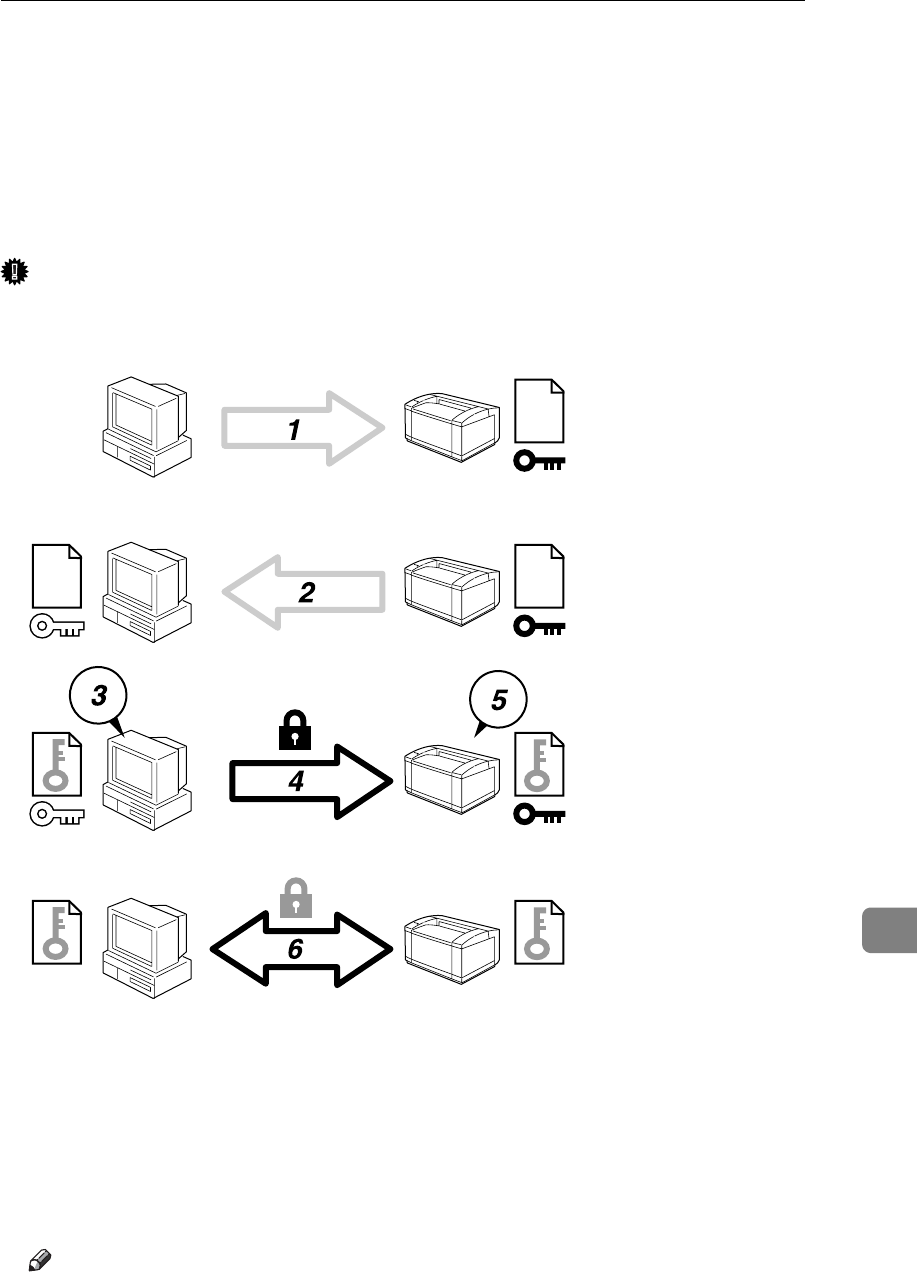 1

2

3

5

4

6