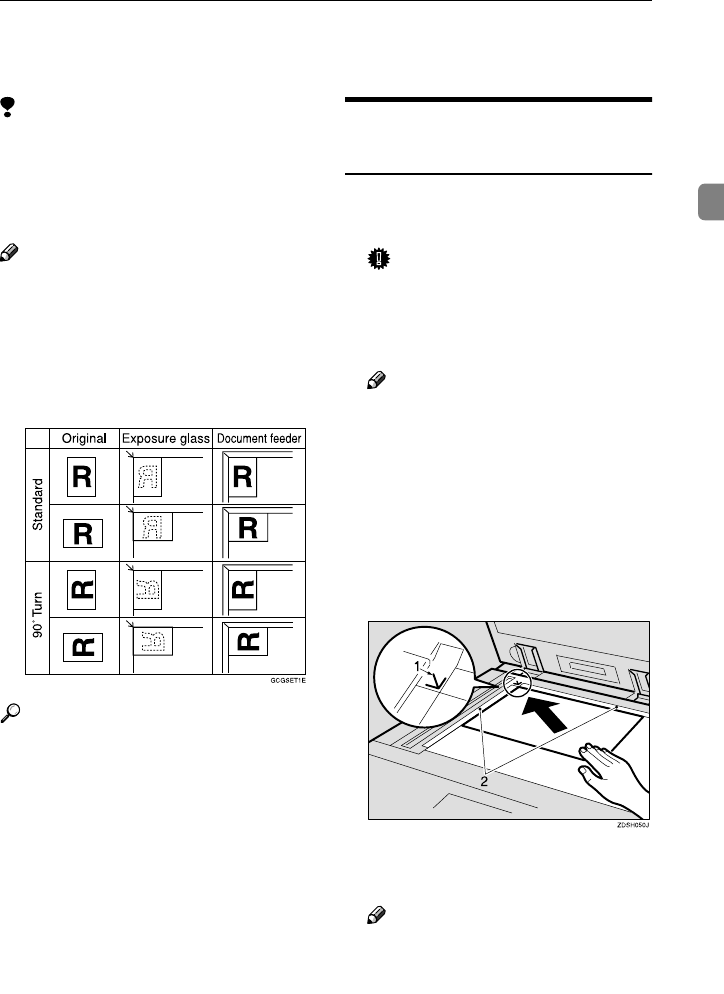 |  | Original | Exposure glass | Document feeder |
|---|---|---|---|
| Standard | R | R | R |
|  | R | R | R |
| 90° Turn | R | R | R |
|  | R | R | R |

GCGSET1E

1

2

ZDSH050J