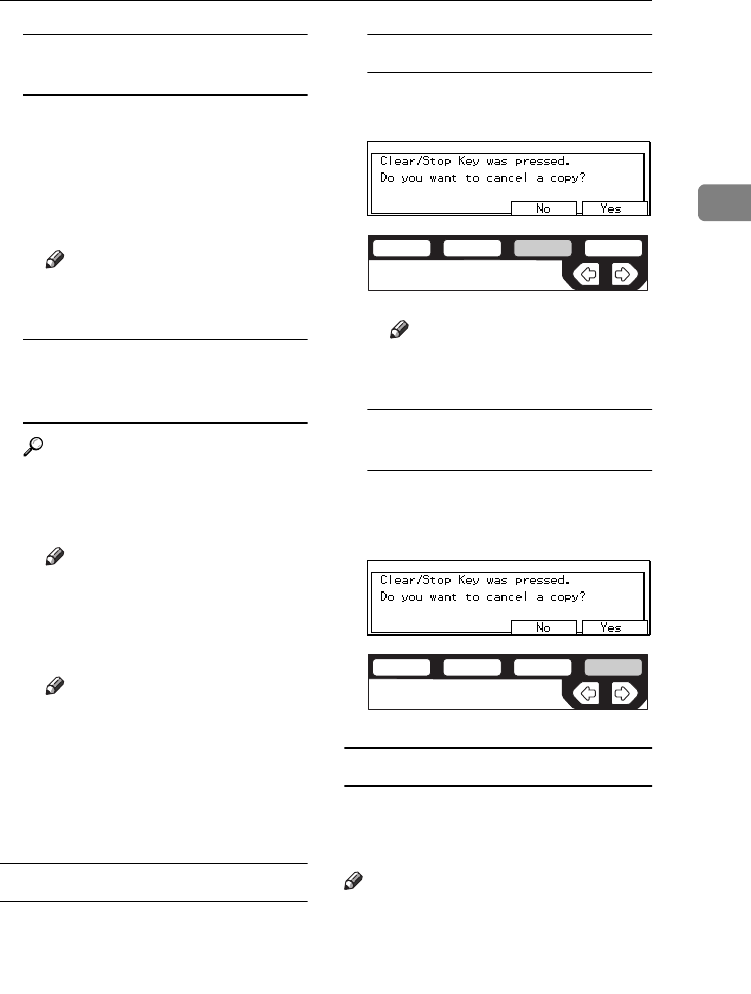 Clear/Stop Key was pressed.
Do you want to cancel a copy?
No
Yes

Clear/Stop Key was pressed.
Do you want to cancel a copy?
No
Yes