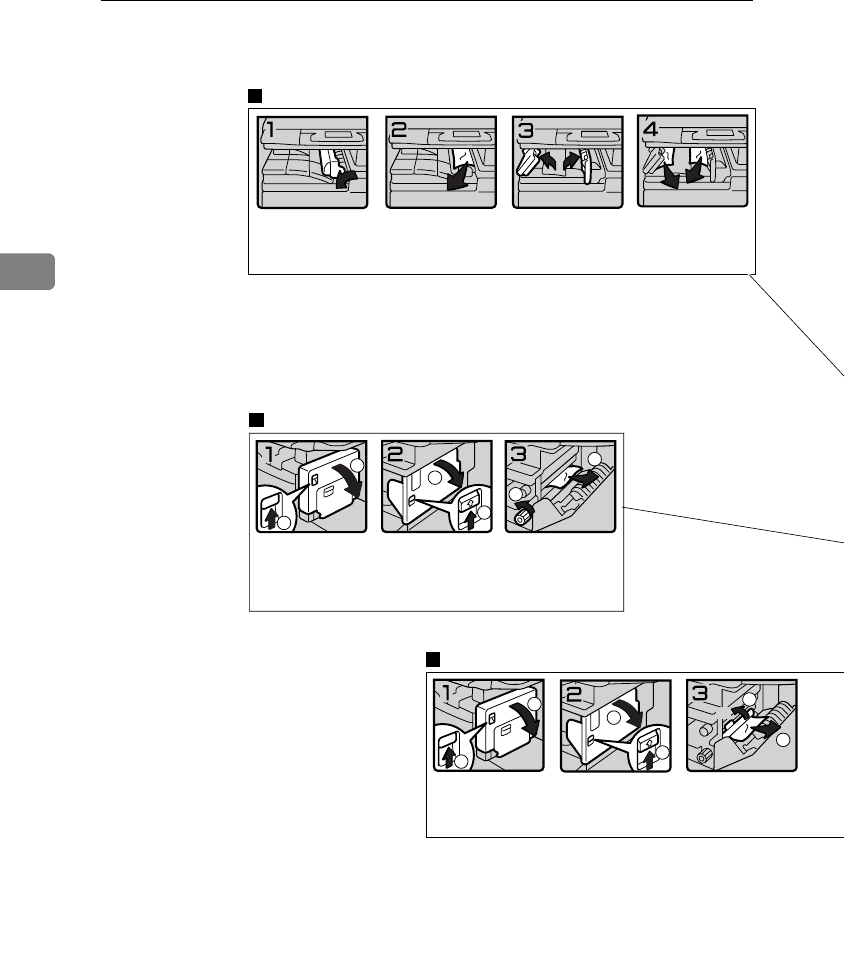 1 2 3 4

1 2 3

1 2 3