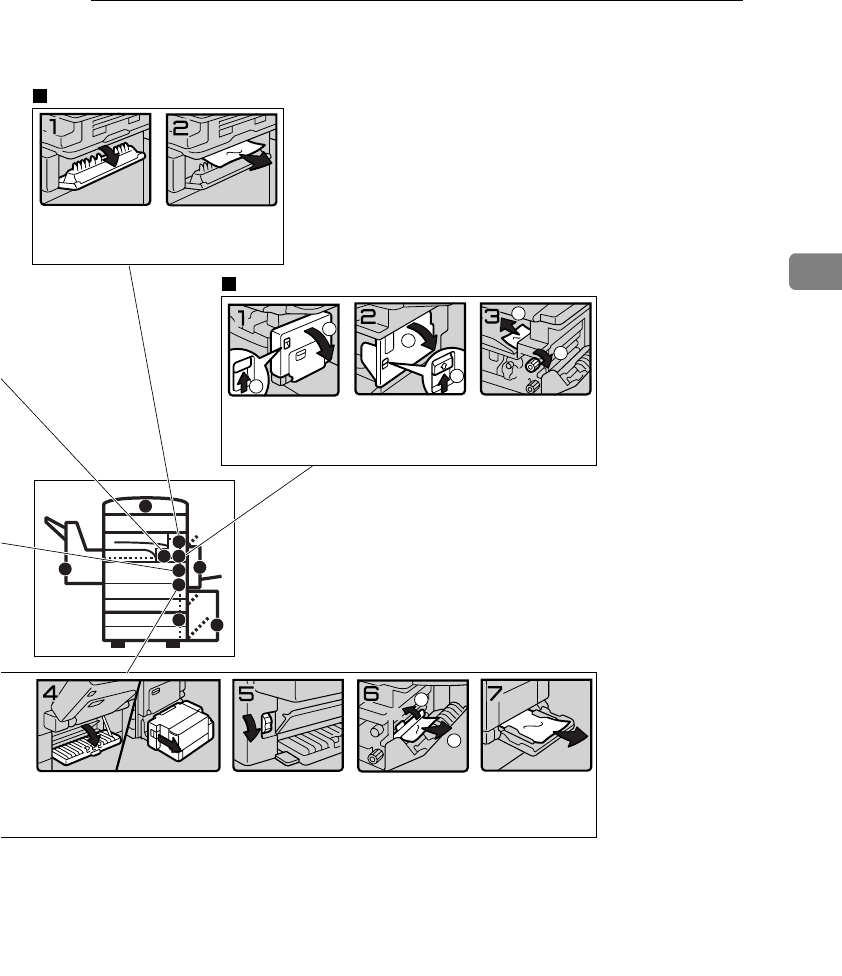 1 2

1 2 3

4 5 6 7