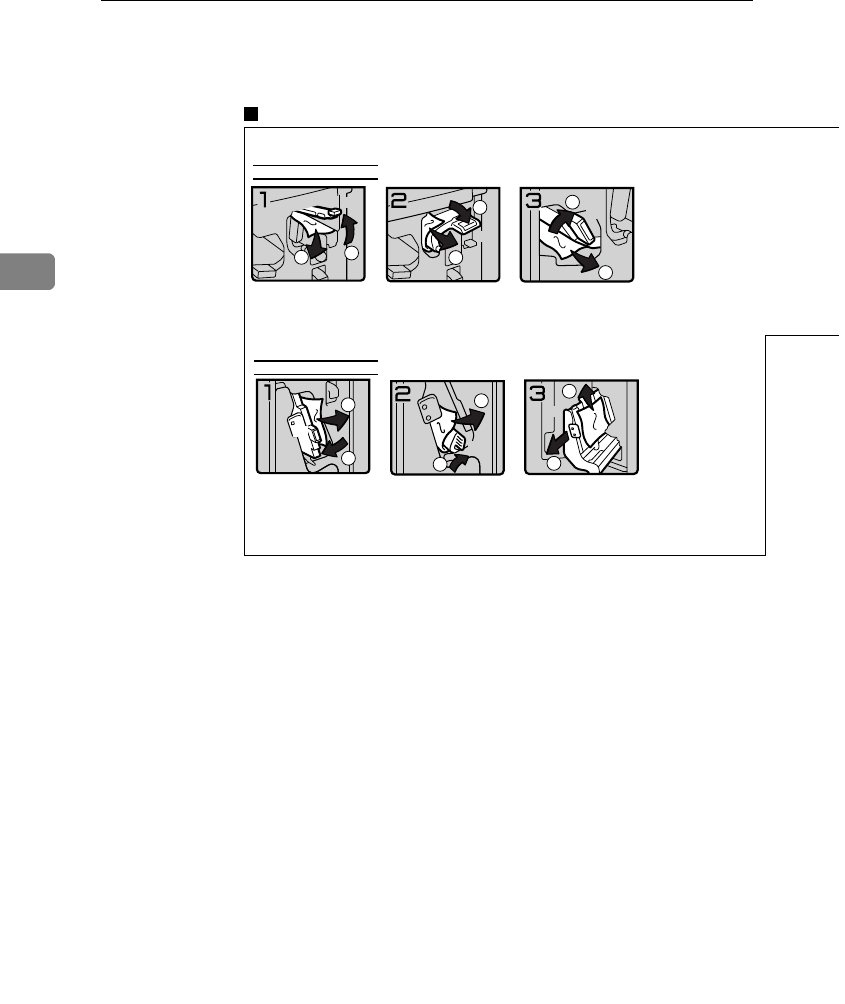 1 2 3

1 2 3