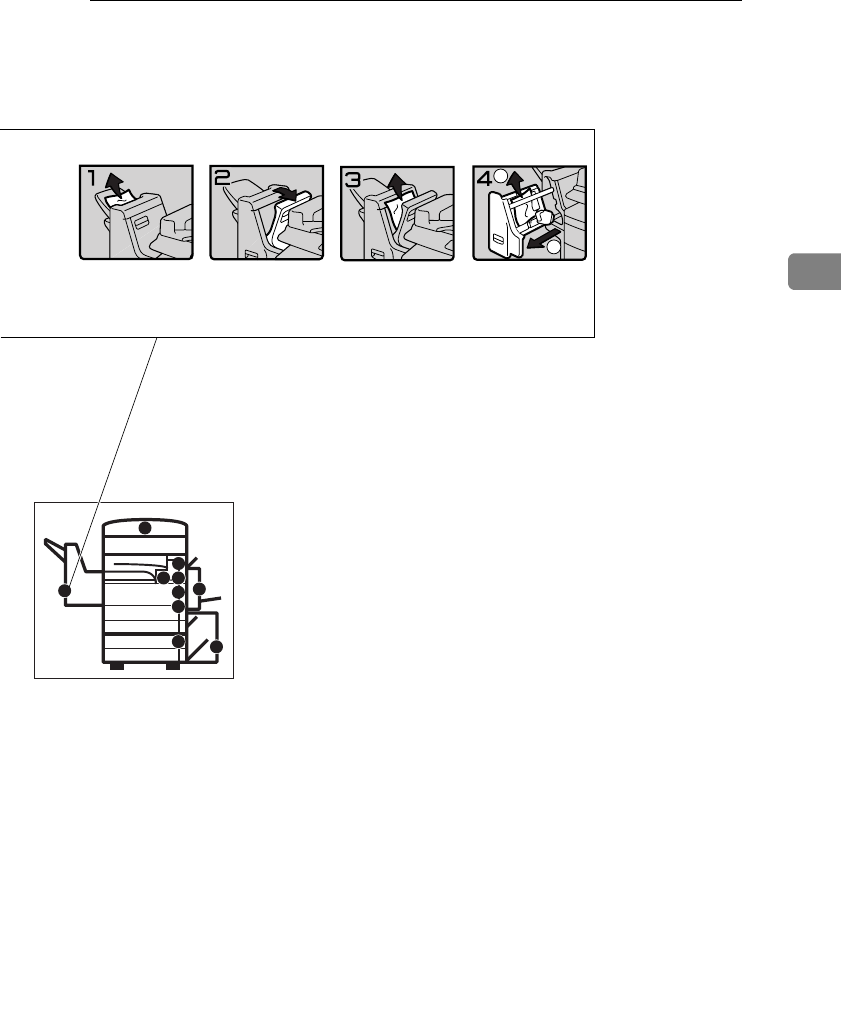 1

2

3

4